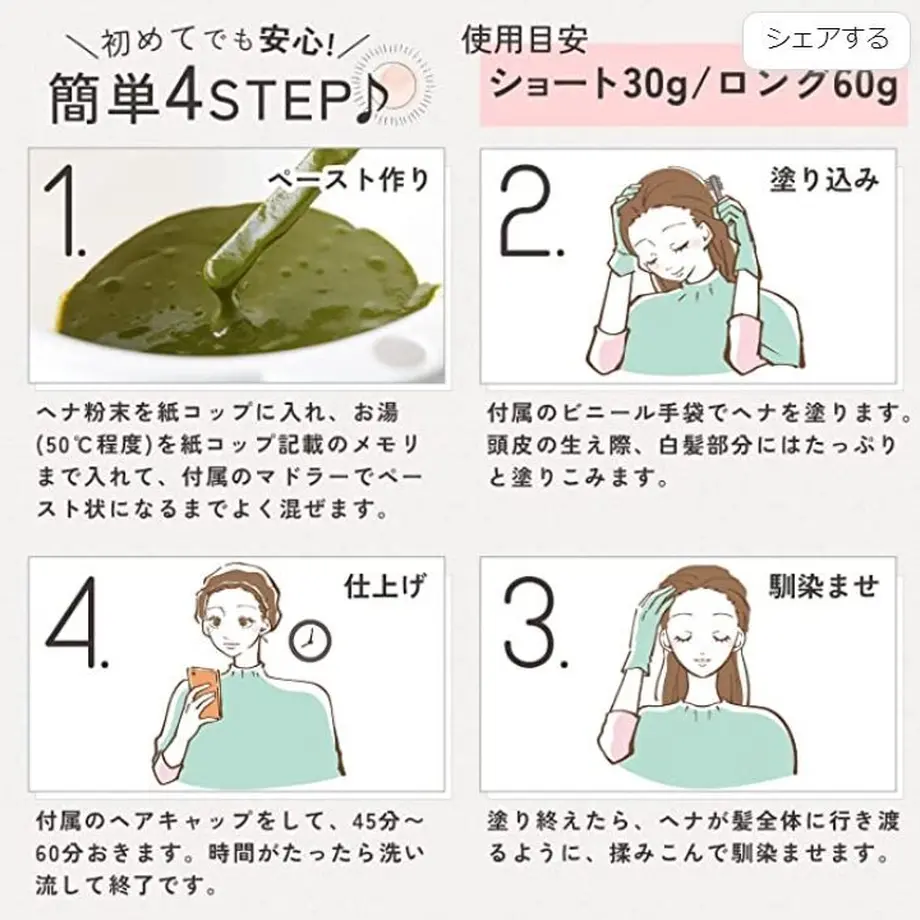 ＼初めてでも安心!／
簡単4STEP♪

使用目安
ショート30g/ロング60g

シェアする

1.
ペースト作り

ヘナ粉末を紙コップに入れ、お湯(50℃程度)を紙コップ記載のメモリまで入れて、付属のマドラーでペースト状になるまでよく混ぜます。

2.
塗り込み

付属のビニール手袋でヘナを塗ります。頭皮の生え際、白髪部分にはたっぷりと塗りこみます。

4.
仕上げ

付属のヘアキャップをして、45分～60分おきます。時間がたったら洗い流して終了です。

3.
馴染ませ

塗り終えたら、ヘナが髪全体に行き渡るように、揉みこんで馴染ませます。