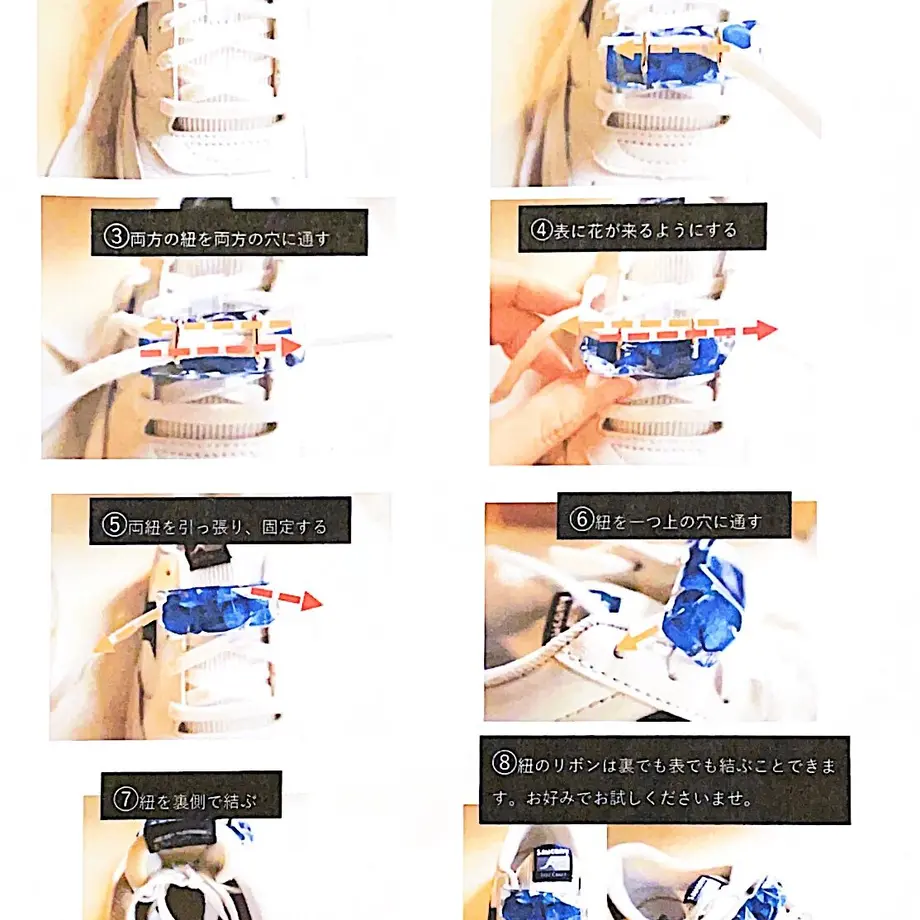 ③両方の紐を両方の穴に通す

④表に花が来るようにする

⑤両紐を引っ張り、固定する

⑥紐を一つ上の穴に通す

⑦紐を裏側で結ぶ

⑧紐のリボンは裏でも表でも結ぶことできます。お好みでお試しくださいませ。