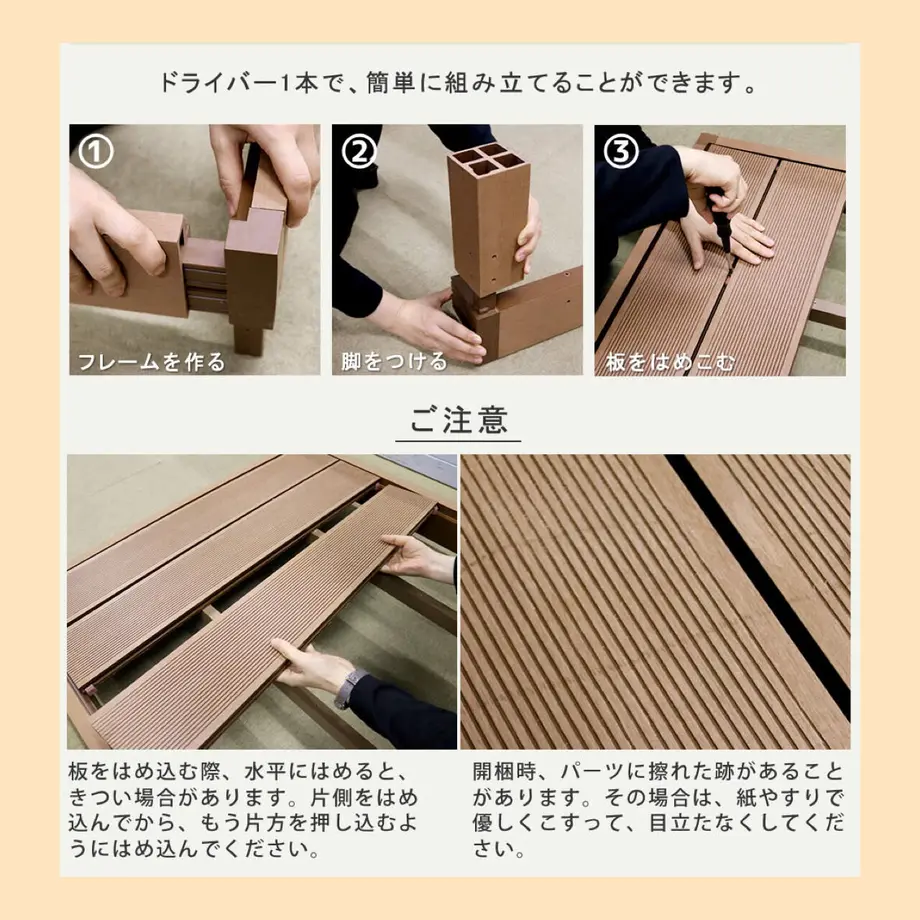 ドライバー1本で、簡単に組み立てることができます。

①
フレームを作る

②
脚をつける

③
板をはめこむ

ご注意

板をはめ込む際、水平にはめると、きつい場合があります。片側をはめ込んでから、もう片方を押し込むようにはめ込んでください。

開梱時、パーツに擦れた跡があることがあります。その場合は、紙やすりで優しくこすって、目立たなくしてください。