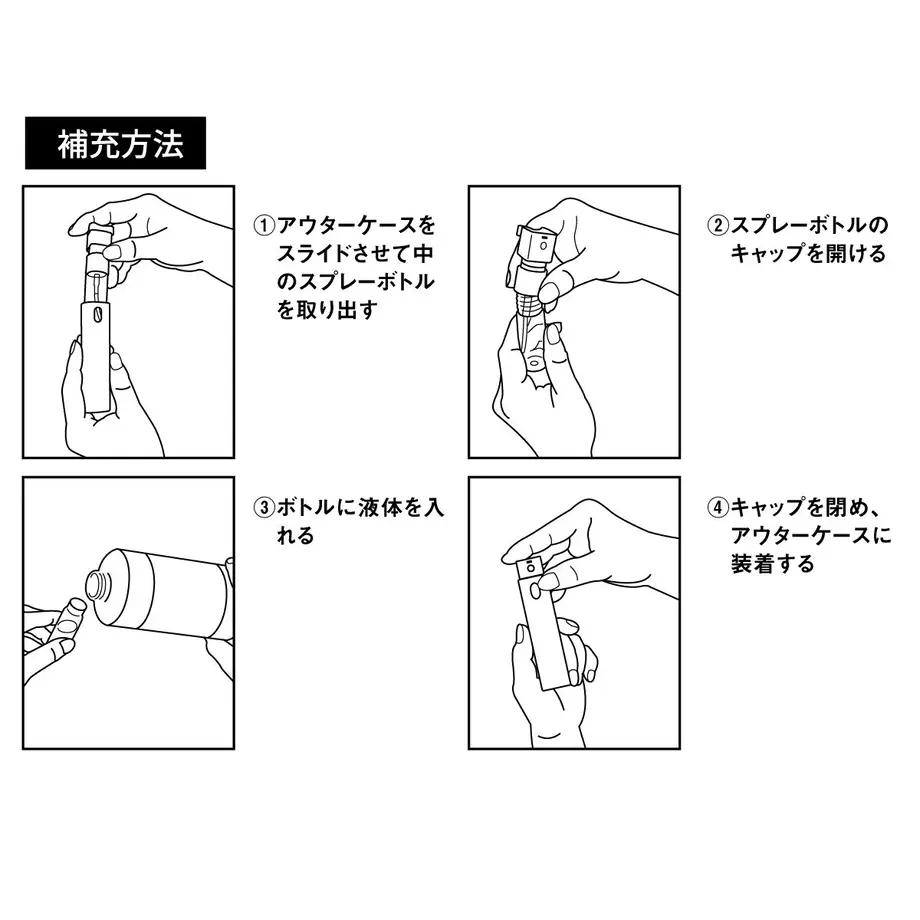 補充方法

①アウターケースをスライドさせて中のスプレーボトルを取り出す

②スプレーボトルのキャップを開ける

③ボトルに液体を入れる

④キャップを閉め、アウターケースに装着する