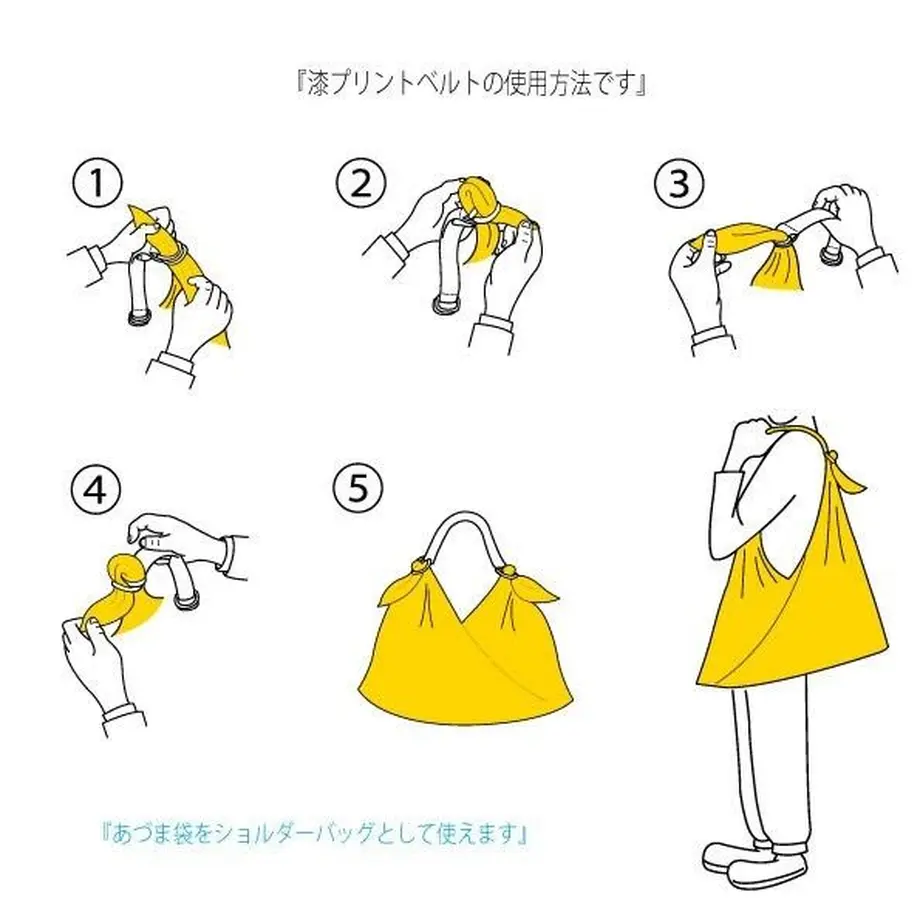 『漆プリントベルトの使用方法です』

①

②

③

④

⑤

『あづま袋をショルダーバッグとして使えます』