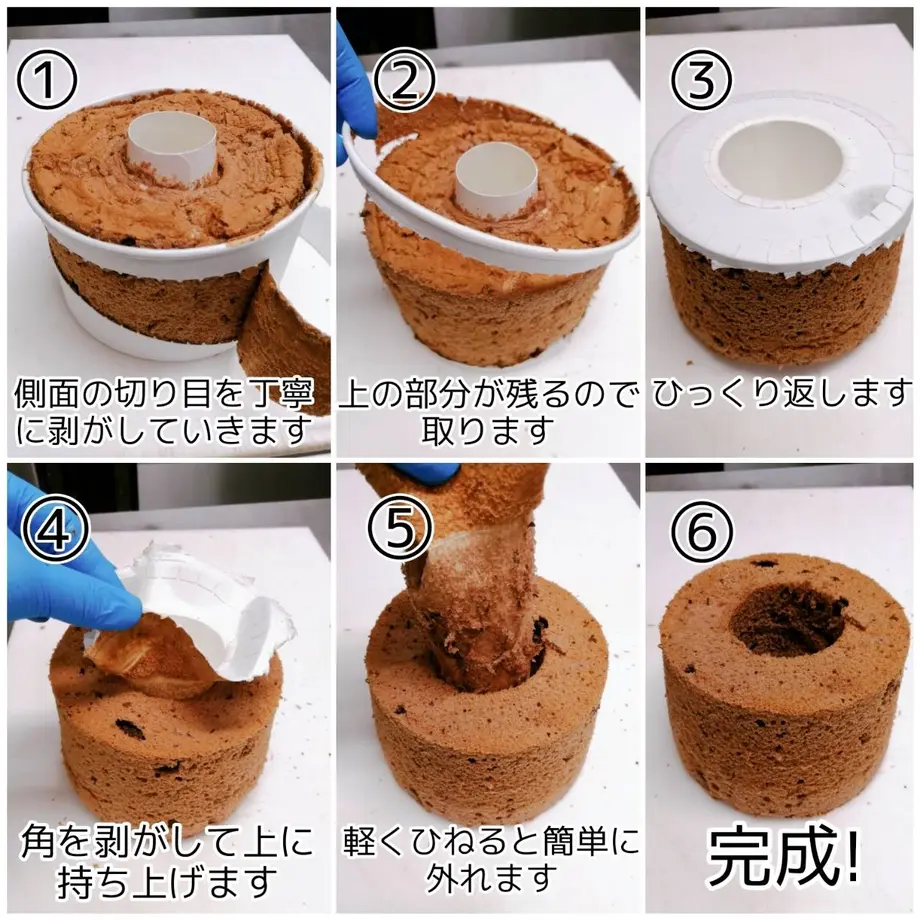 ①
側面の切り目を丁寧に剥がしていきます

②
上の部分が残るので取ります

③
ひっくり返します

④
角を剥がして上に持ち上げます

⑤
軽くひねると簡単に外れます

⑥
完成!