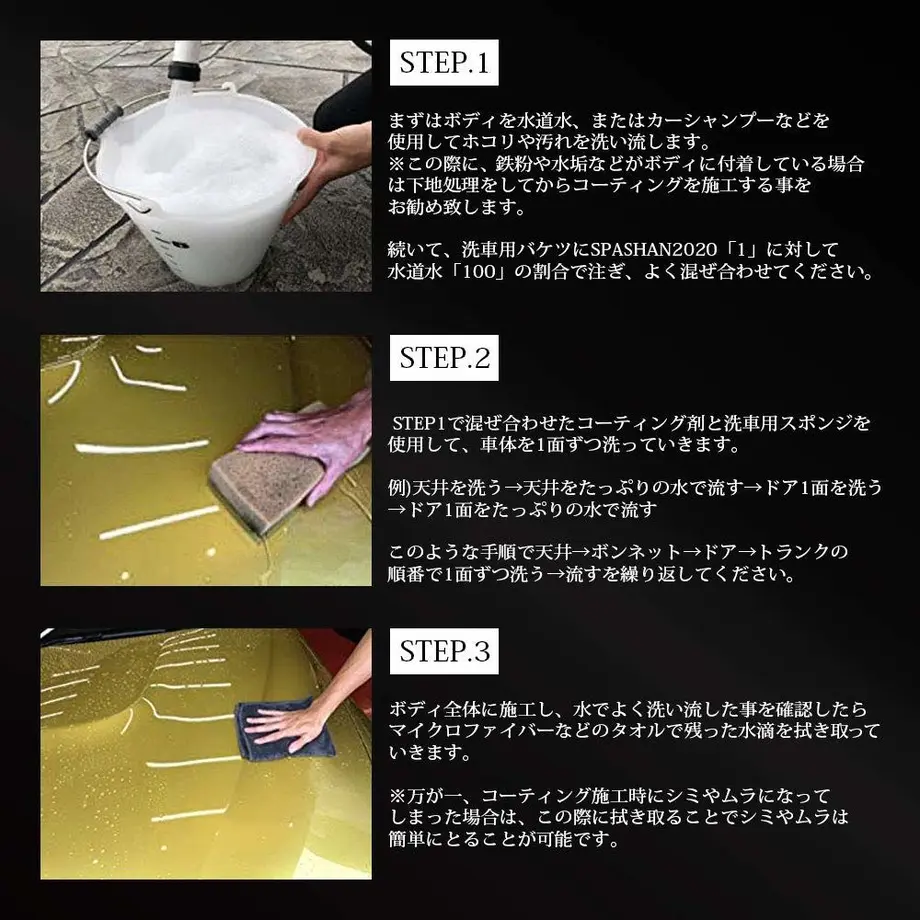 STEP.1

まずはボディを水道水、またはカーシャンプーなどを使用してホコリや汚れを洗い流します。
※この際に、鉄粉や水垢などがボディに付着している場合は下地処理をしてからコーティングを施工する事をお勧め致します。

続いて、洗車用バケツにSPASHAN2020「1」に対して水道水「100」の割合で注ぎ、よく混ぜ合わせてください。

STEP.2

STEP1で混ぜ合わせたコーティング剤と洗車用スポンジを使用して、車体を1面ずつ洗っていきます。

例)天井を洗う→天井をたっぷりの水で流す→ドア1面を洗う→ドア1面をたっぷりの水で流す

このような手順で天井→ボンネット→ドア→トランクの順番で1面ずつ洗う→流すを繰り返してください。

STEP.3

ボディ全体に施工し、水でよく洗い流した事を確認したらマイクロファイバーなどのタオルで残った水滴を拭き取っていきます。

※万が一、コーティング施工時にシミやムラになってしまった場合は、この際に拭き取ることでシミやムラは簡単にとることが可能です。