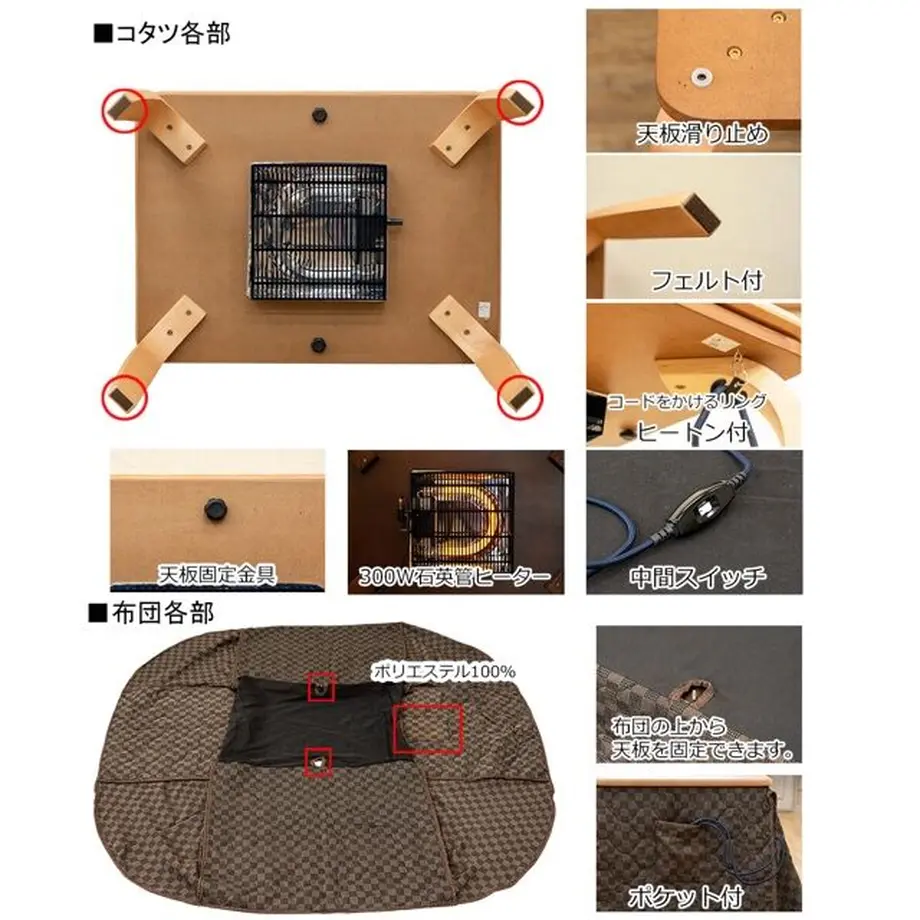 ■コタツ各部

天板滑り止め

フェルト付

コードをかけるリング
ヒートン付

天板固定金具

300W石英管ヒーター

中間スイッチ

■布団各部

ポリエステル100%

布団の上から
天板を固定できます。

ポケット付