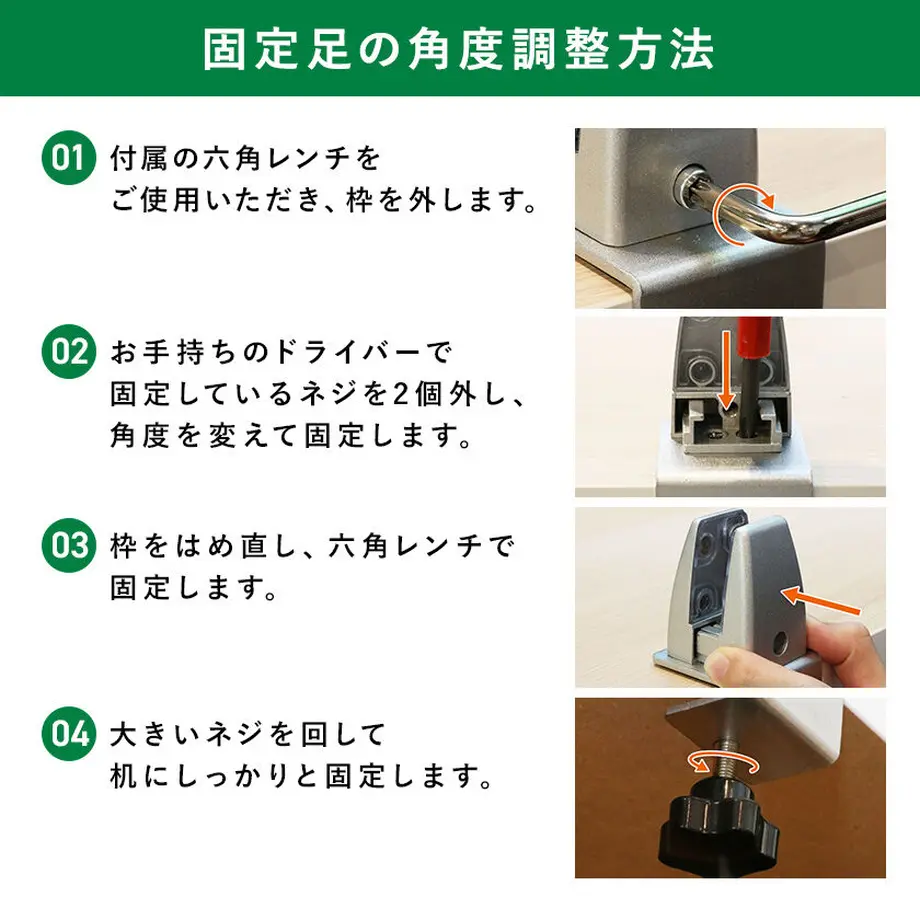 固定足の角度調整方法

01 付属の六角レンチをご使用いただき、枠を外します。

02 お手持ちのドライバーで固定しているネジを2個外し、角度を変えて固定します。

03 枠をはめ直し、六角レンチで固定します。

04 大きいネジを回して机にしっかりと固定します。