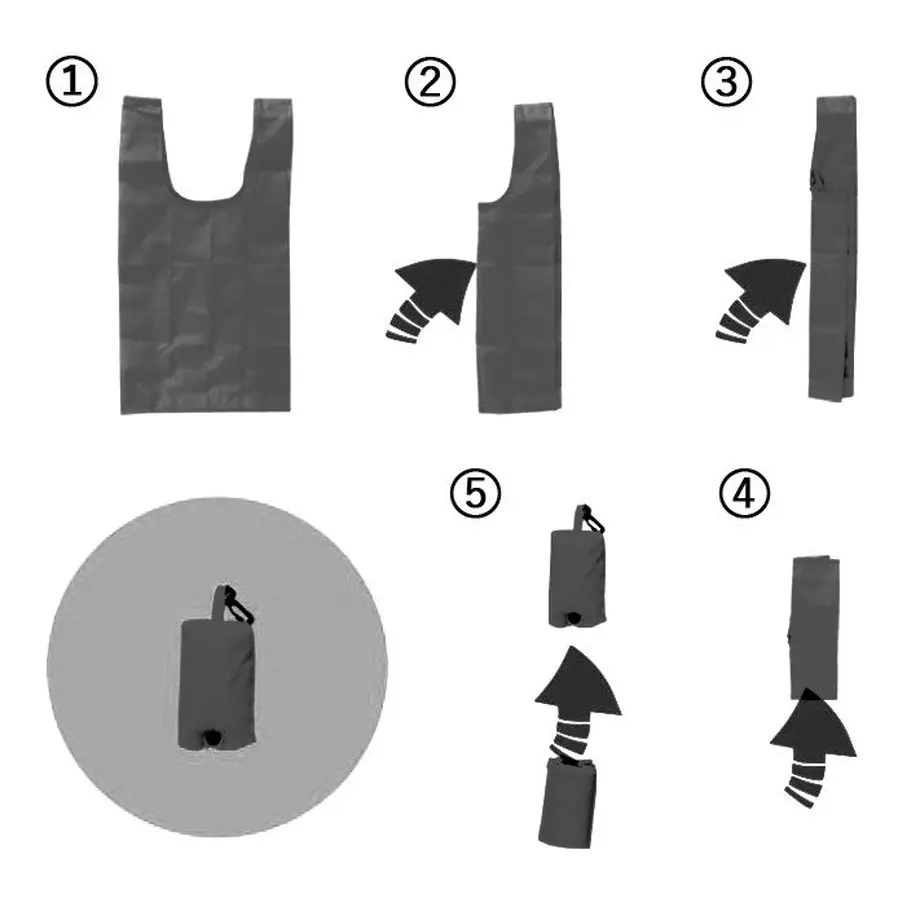 ①
②
③
⑤
④