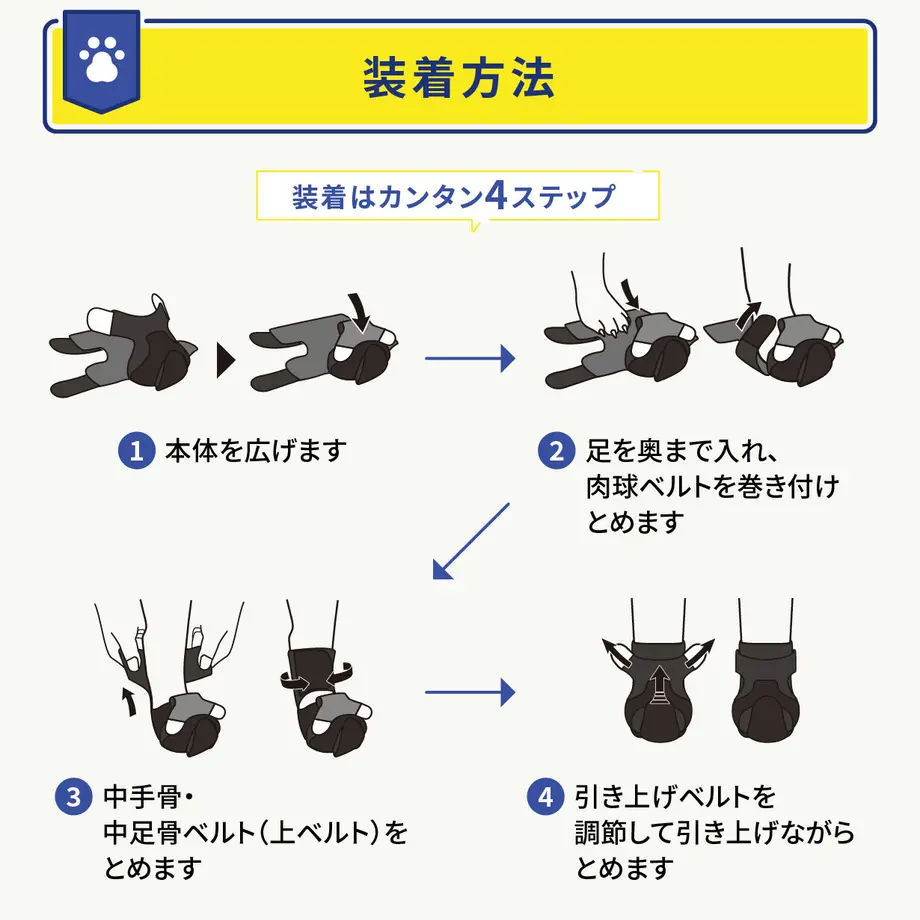 装着方法

装着はカンタン4ステップ

1 本体を広げます

2 足を奥まで入れ、肉球ベルトを巻き付けとめます

3 中手骨・中足骨ベルト（上ベルト）をとめます

4 引き上げベルトを調節して引き上げながらとめます