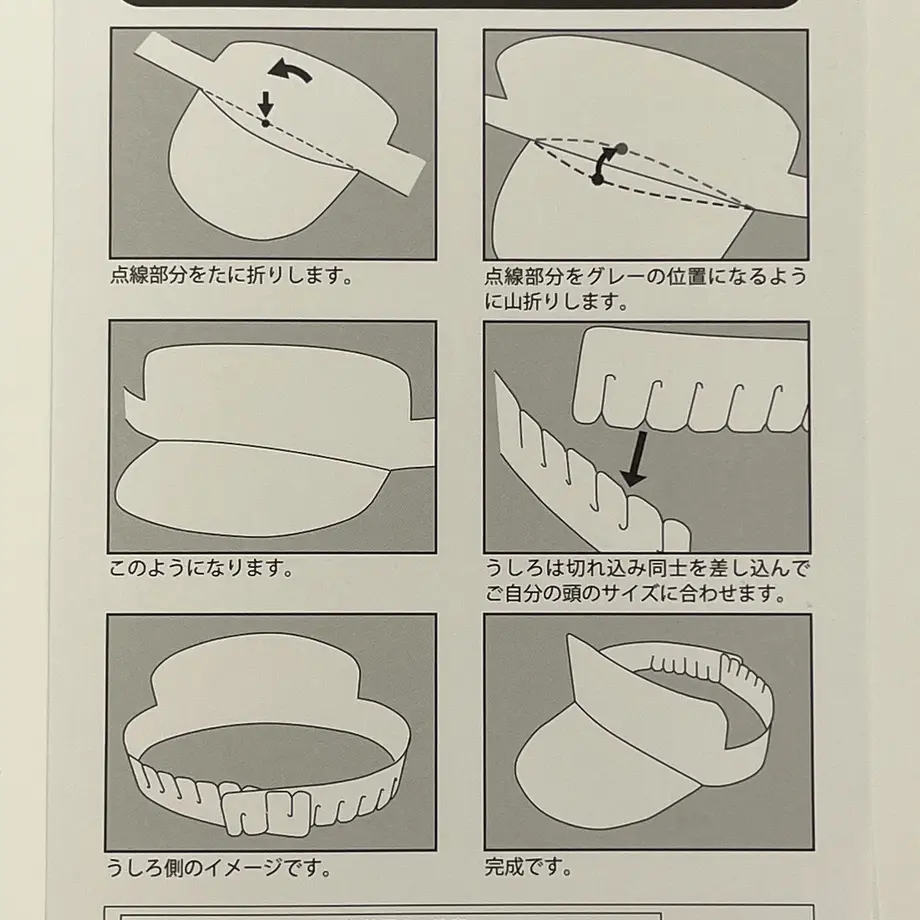 点線部分をたに折りします。

点線部分をグレーの位置になるように山折りします。

このようになります。

うしろは切れ込み同士を差し込んでご自分の頭のサイズに合わせます。

うしろ側のイメージです。

完成です。