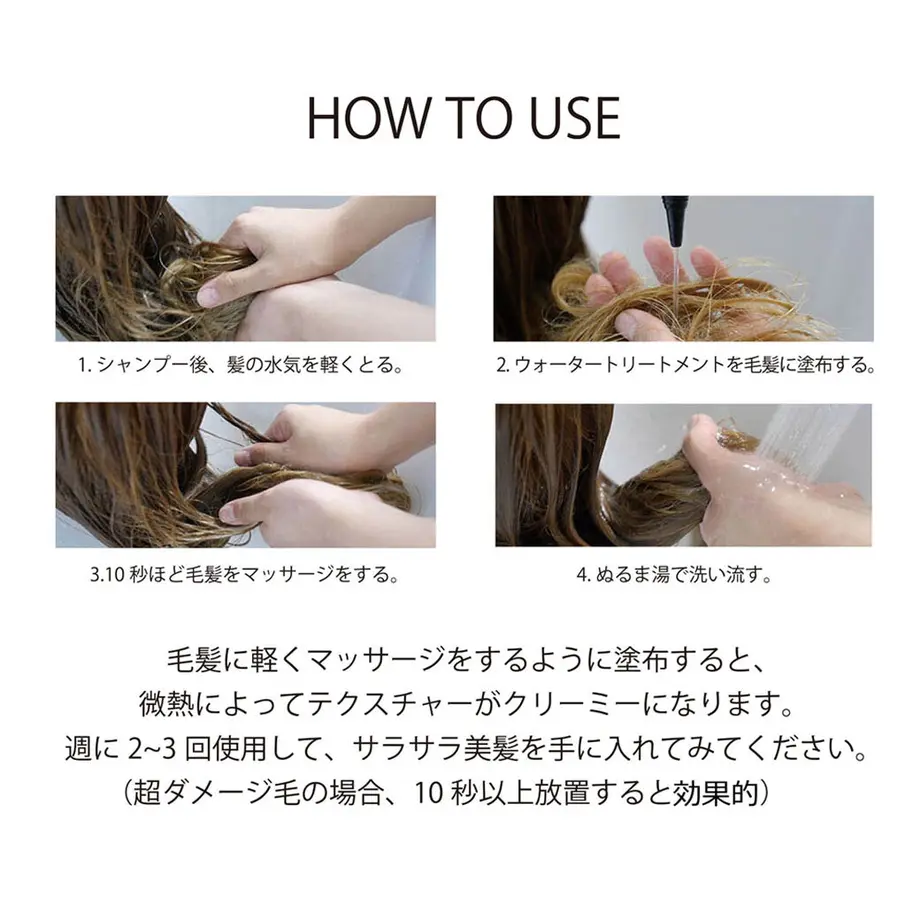 HOW TO USE

1. シャンプー後、髪の水気を軽くとる。

2. ウォータートリートメントを毛髪に塗布する。

3.10 秒ほど毛髪をマッサージをする。

4. ぬるま湯で洗い流す。

毛髪に軽くマッサージをするように塗布すると、
微熱によってテクスチャーがクリーミーになります。
週に 2~3 回使用して、サラサラ美髪を手に入れてみてください。
（超ダメージ毛の場合、10 秒以上放置すると効果的）