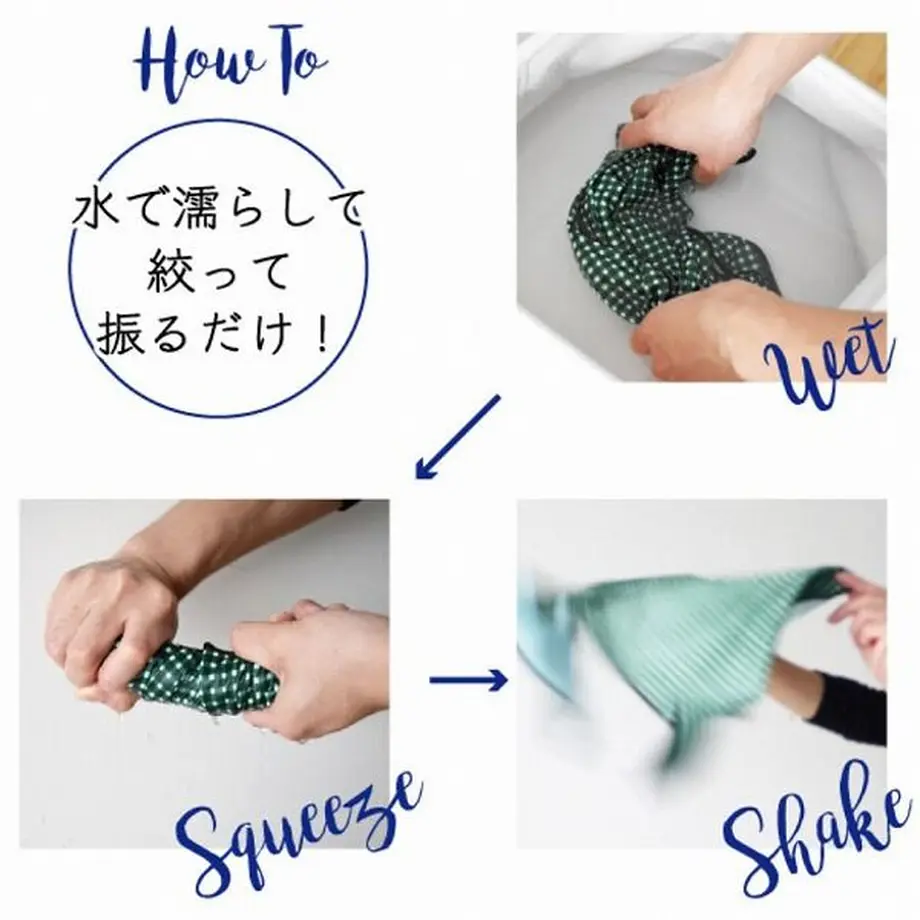 How To

水で濡らして
絞って
振るだけ！

Wet

Squeeze

Shake