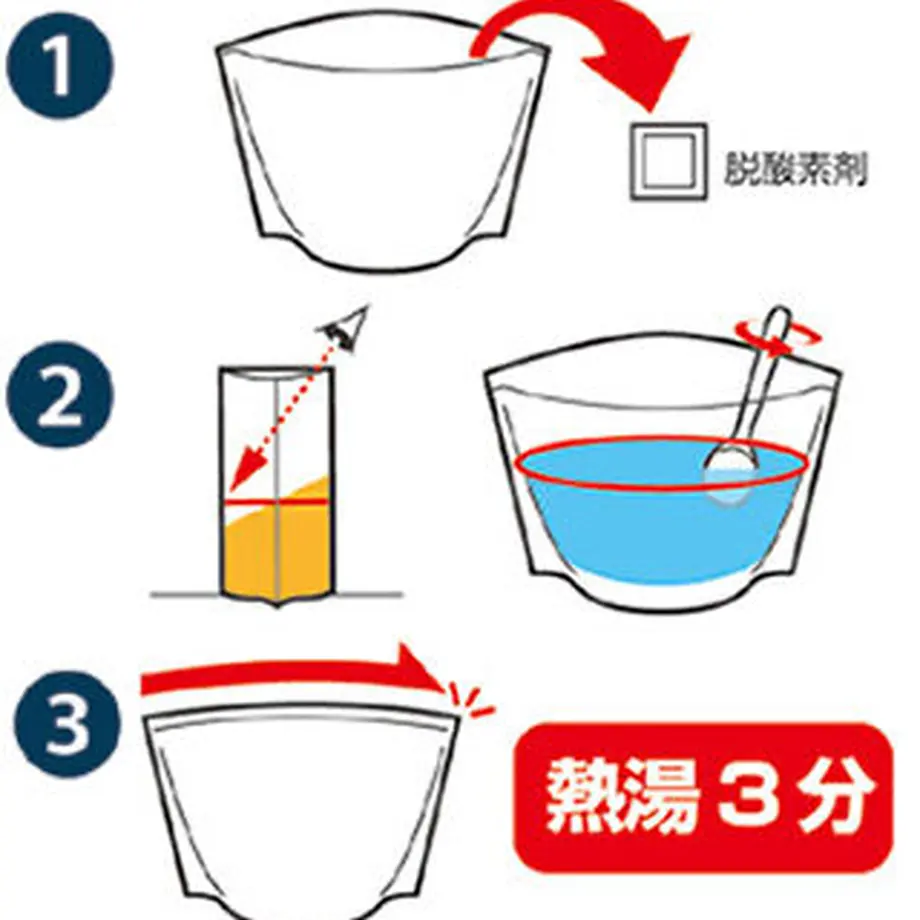 1

脱酸素剤

2

3

熱湯３分