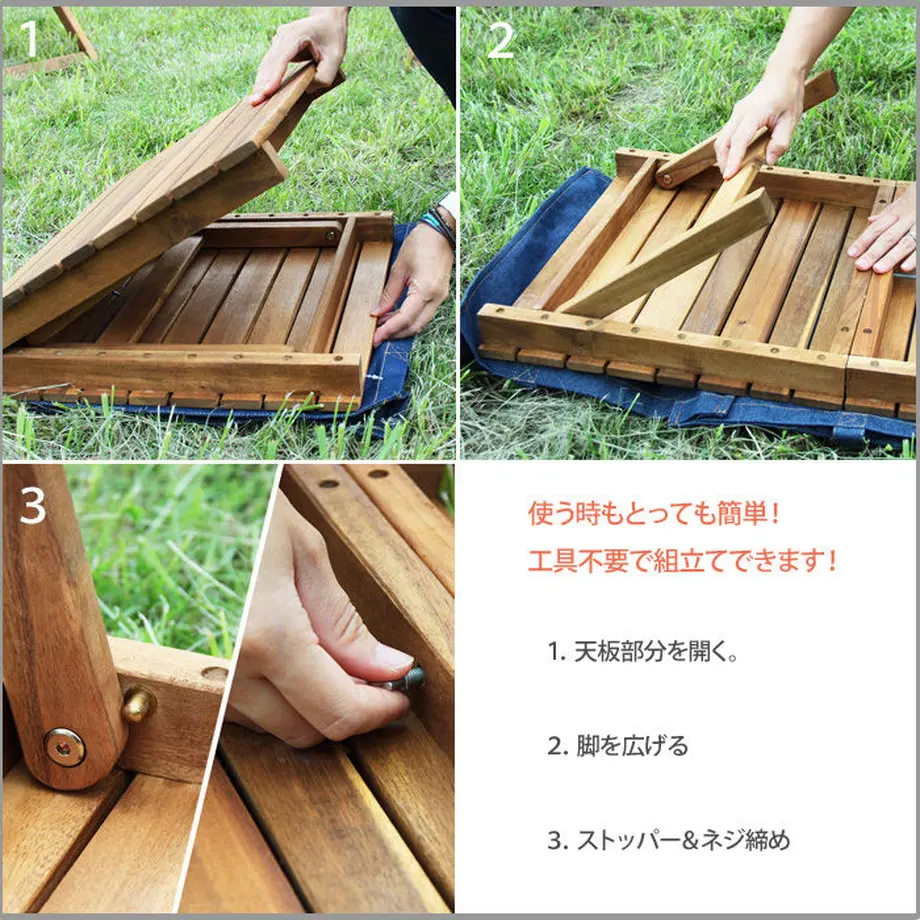 1

2

3

使う時もとっても簡単！
工具不要で組立てできます！

1. 天板部分を開く。

2. 脚を広げる

3. ストッパー＆ネジ締め