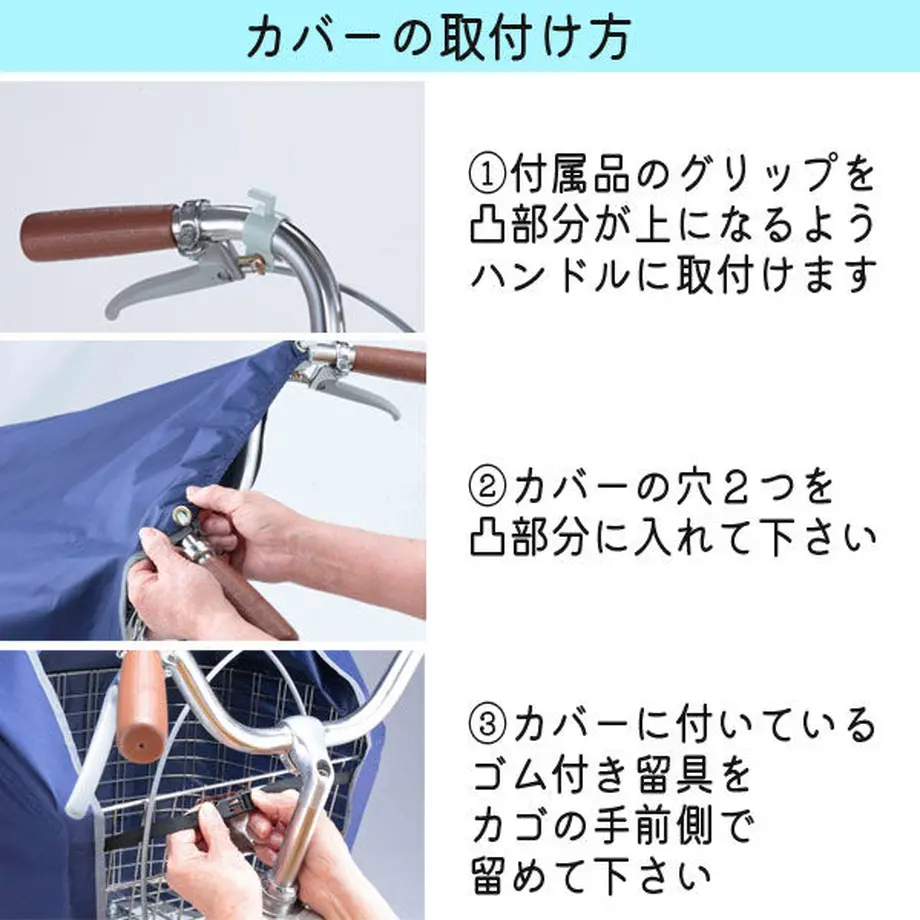 カバーの取付け方

①付属品のグリップを凸部分が上になるようハンドルに取付けます

②カバーの穴２つを凸部分に入れて下さい

③カバーに付いているゴム付き留具をカゴの手前側で留めて下さい