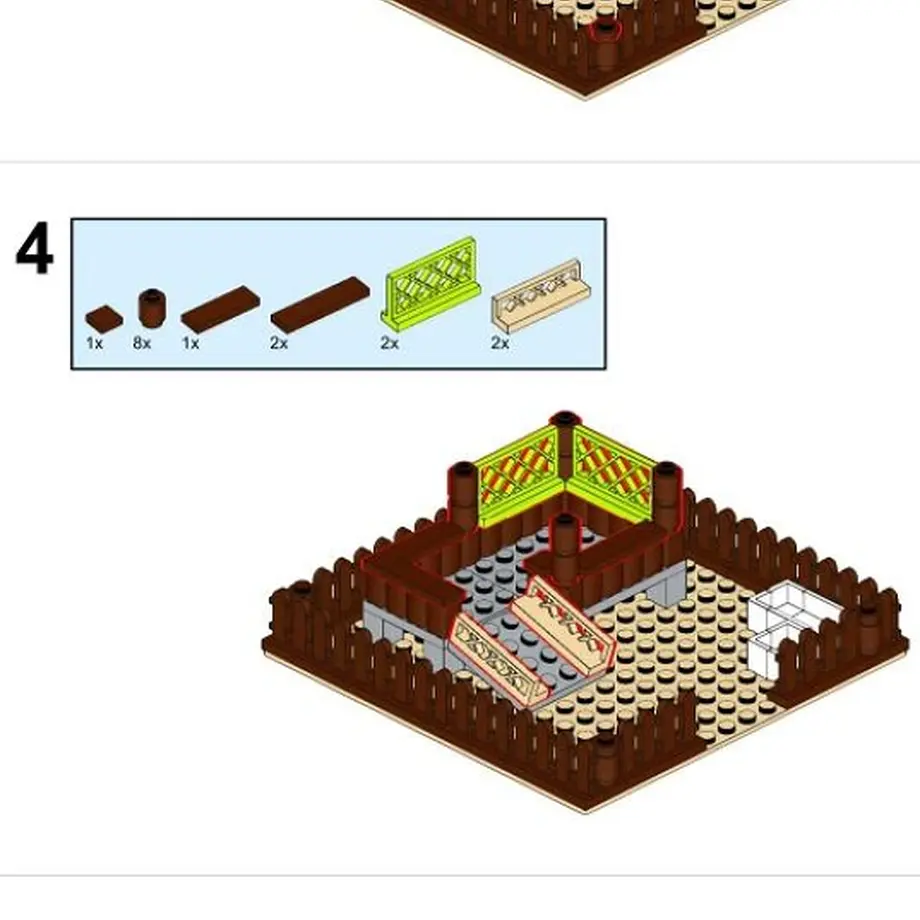 4

1x 8x 1x 2x 2x 2x