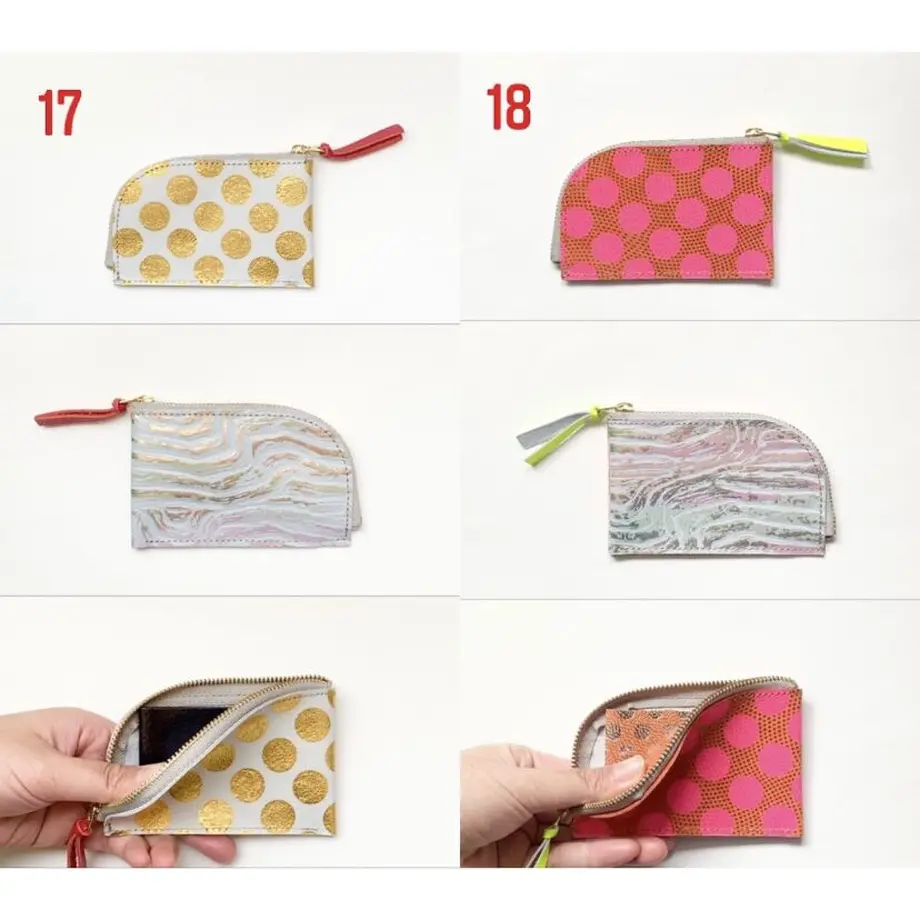 17

18