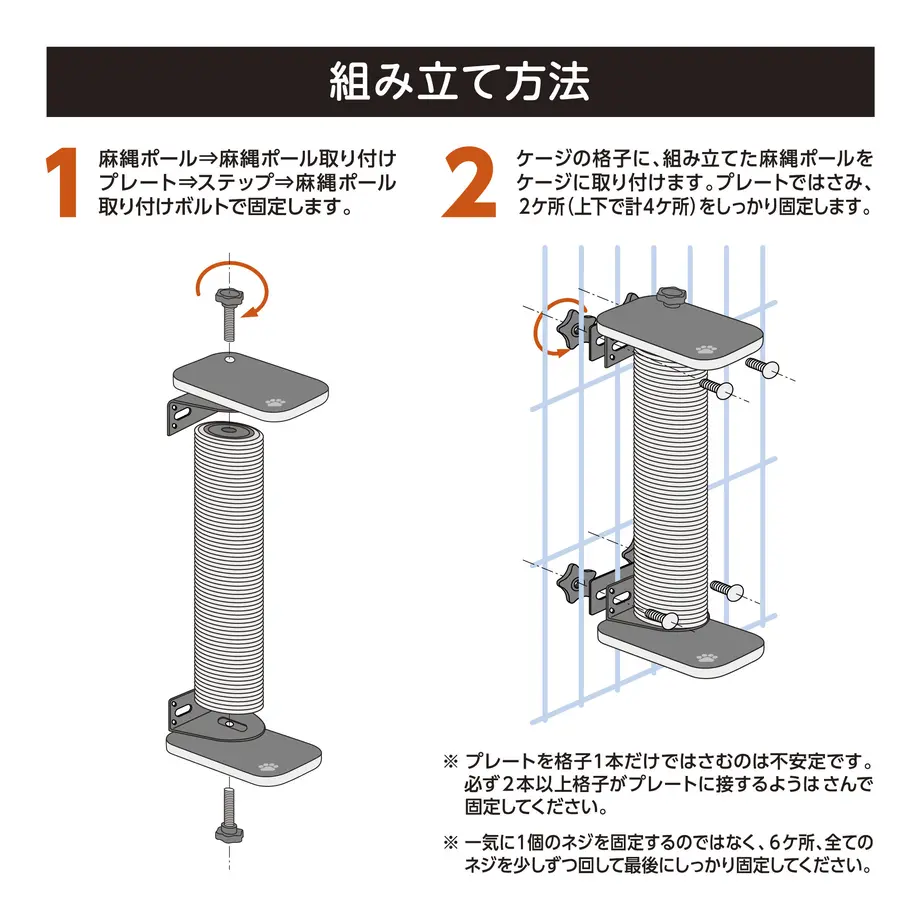 組み立て方法

1
麻縄ポール⇒麻縄ポール取り付けプレート⇒ステップ⇒麻縄ポール取り付けボルトで固定します。

2
ケージの格子に、組み立てた麻縄ポールをケージに取り付けます。プレートではさみ、2ケ所（上下で計4ケ所）をしっかり固定します。

※ プレートを格子1本だけではさむのは不安定です。必ず2本以上格子がプレートに接するようはさんで固定してください。

※ 一気に1個のネジを固定するのではなく、6ケ所、全てのネジを少しずつ回して最後にしっかり固定してください。