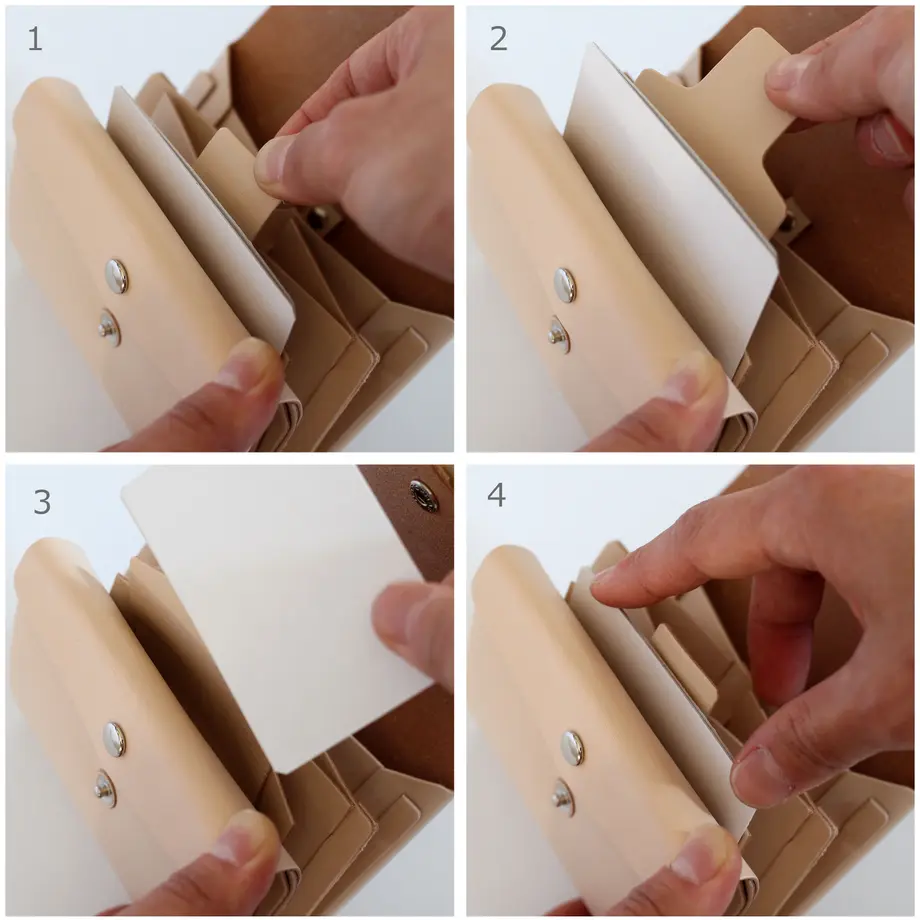 1

2

3

4