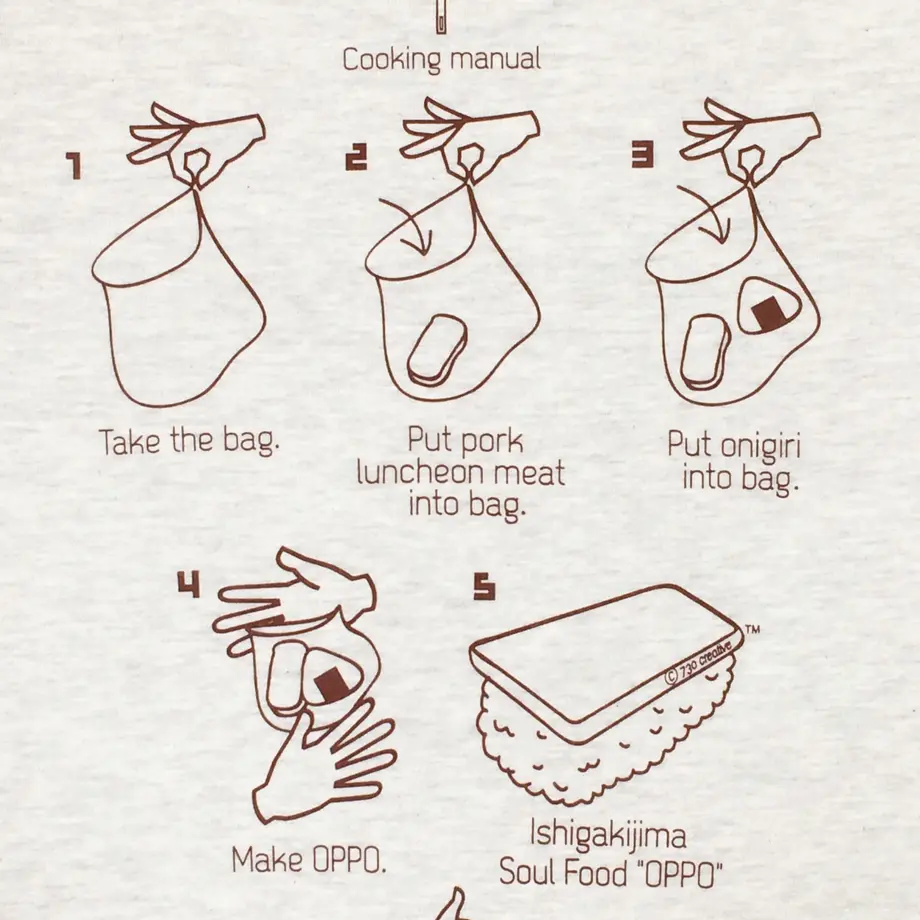 Cooking manual

1
Take the bag.

2
Put pork luncheon meat into bag.

3
Put onigiri into bag.

4
Make OPPO.

5
© 730 creative
TM
Ishigakijima Soul Food "OPPO"