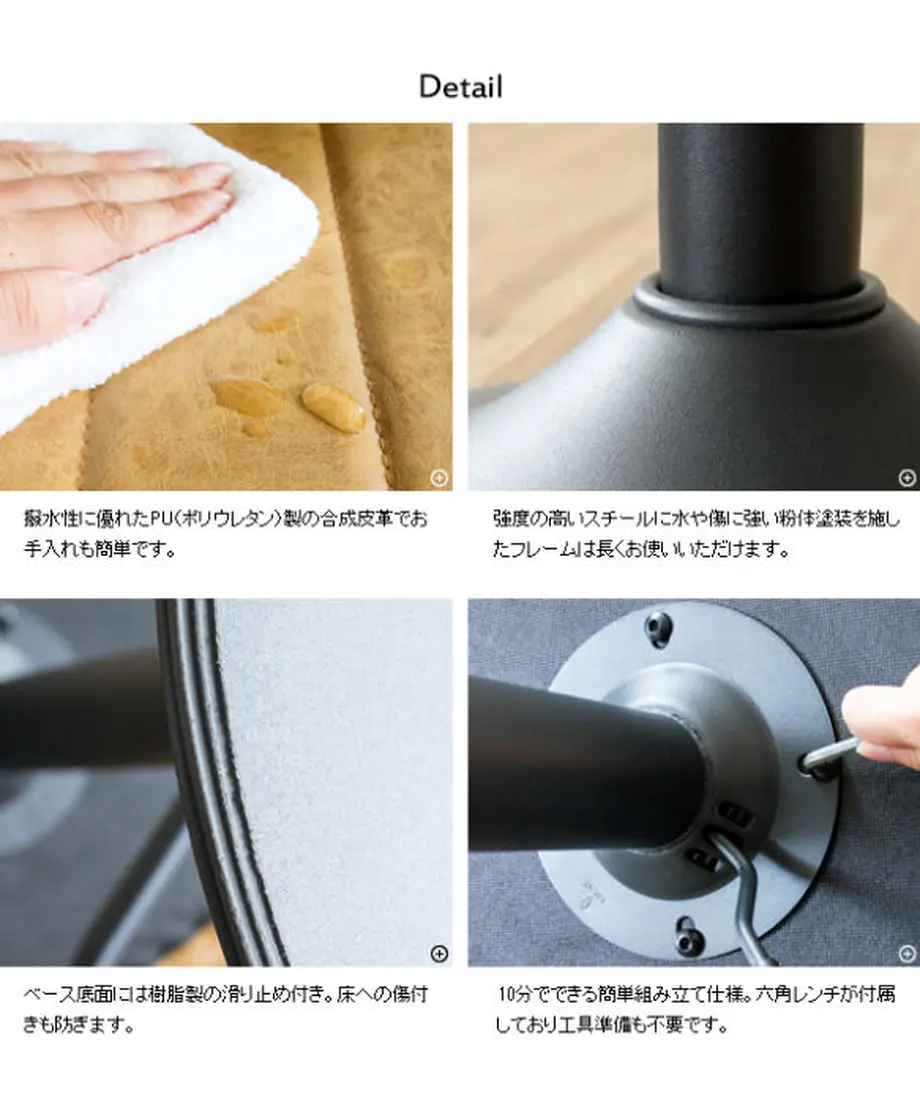 Detail

撥水性に優れたPU(ポリウレタン)製の合成皮革でお手入れも簡単です。

強度の高いスチールに水や傷に強い粉体塗装を施したフレームは長くお使いいただけます。

ベース底面には樹脂製の滑り止め付き。床への傷付きも防ぎます。

10分でできる簡単組み立て仕様。六角レンチが付属しており工具準備も不要です。