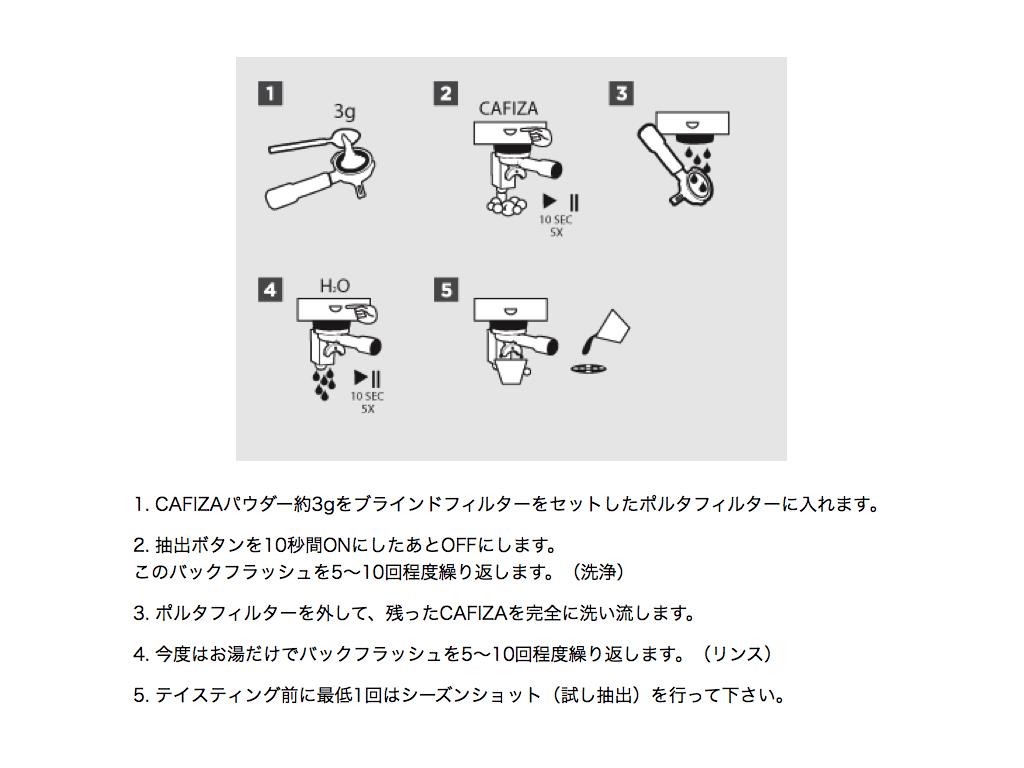 1
3g

2
CAFIZA
10 SEC
5X

3

4
$H_2O$
10 SEC
5X

5

1. CAFIZAパウダー約3gをブラインドフィルターをセットしたポルタフィルターに入れます。

2. 抽出ボタンを10秒間ONにしたあとOFFにします。
このバックフラッシュを5〜10回程度繰り返します。（洗浄）

3. ポルタフィルターを外して、残ったCAFIZAを完全に洗い流します。

4. 今度はお湯だけでバックフラッシュを5〜10回程度繰り返します。（リンス）

5. テイスティング前に最低1回はシーズンショット（試し抽出）を行って下さい。