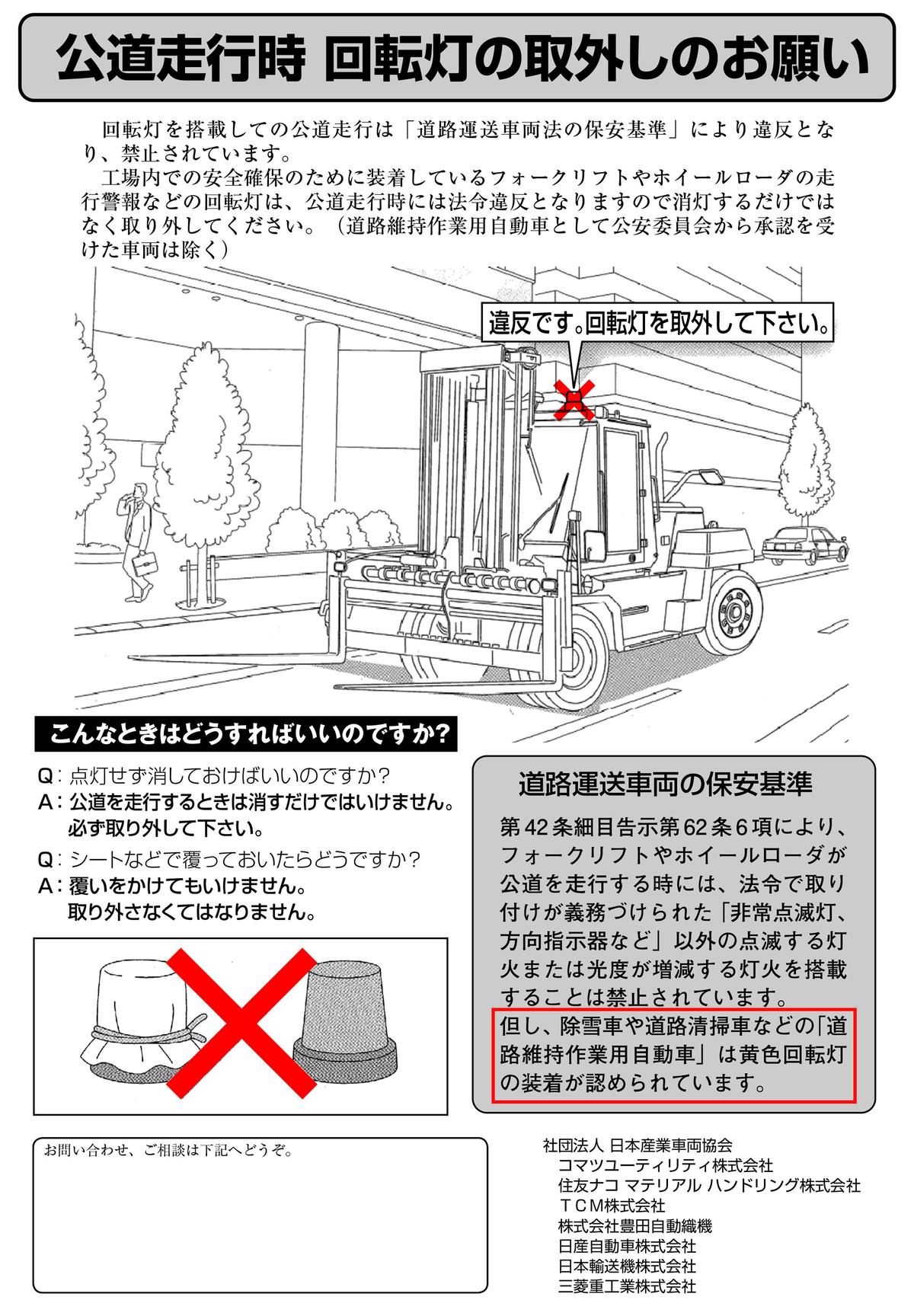 公道走行時 回転灯の取外しのお願い

回転灯を搭載しての公道走行は「道路運送車両法の保安基準」により違反となり、禁止されています。

工場内での安全確保のために装着しているフォークリフトやホイールローダの走行警報などの回転灯は、公道走行時には法令違反となりますので消灯するだけではなく取り外してください。（道路維持作業用自動車として公安委員会から承認を受けた車両は除く）

違反です。回転灯を取外して下さい。

こんなときはどうすればいいのですか?

Q：点灯せず消しておけばいいのですか?
A：公道を走行するときは消すだけではいけません。必ず取り外して下さい。

Q：シートなどで覆っておいたらどうですか?
A：覆いをかけてもいけません。取り外さなくてはなりません。

道路運送車両の保安基準

第42条細目告示第62条6項により、フォークリフトやホイールローダが公道を走行する時には、法令で取り付けが義務づけられた「非常点滅灯、方向指示器など」以外の点滅する灯火または光度が増減する灯火を搭載することは禁止されています。

但し、除雪車や道路清掃車などの「道路維持作業用自動車」は黄色回転灯の装着が認められています。

お問い合わせ、ご相談は下記へどうぞ。

社団法人 日本産業車両協会
コマツユーティリティ株式会社
住友ナコ マテリアル ハンドリング株式会社
ＴＣＭ株式会社
株式会社豊田自動織機
日産自動車株式会社
日本輸送機株式会社
三菱重工業株式会社