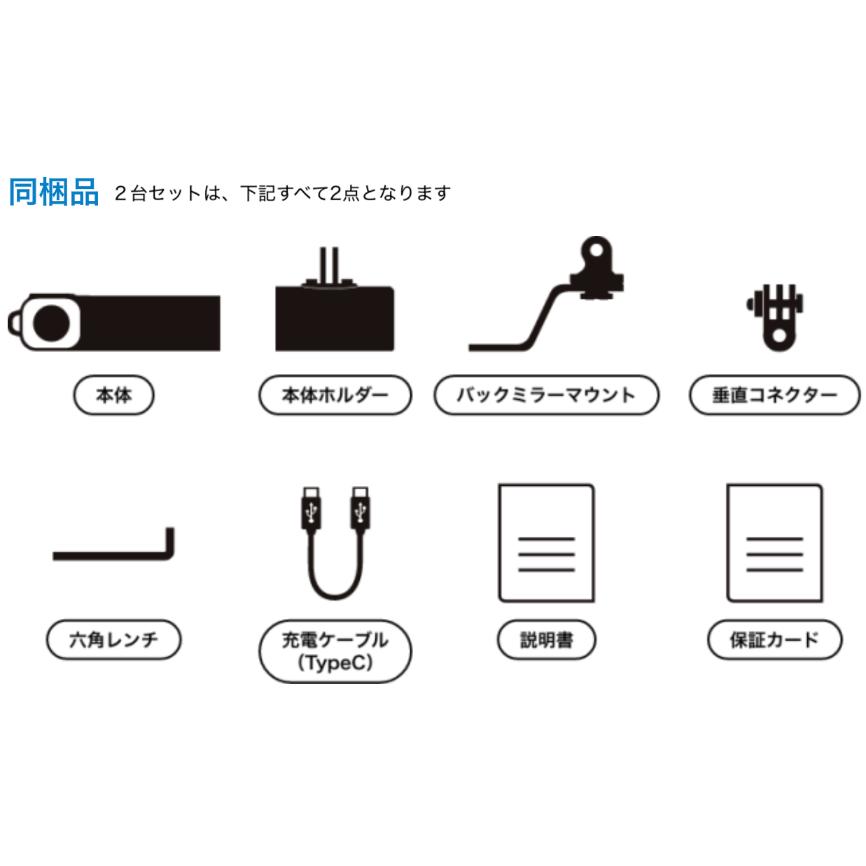 同梱品 ２台セットは、下記すべて2点となります

本体

本体ホルダー

バックミラーマウント

垂直コネクター

六角レンチ

充電ケーブル (TypeC)

説明書

保証カード