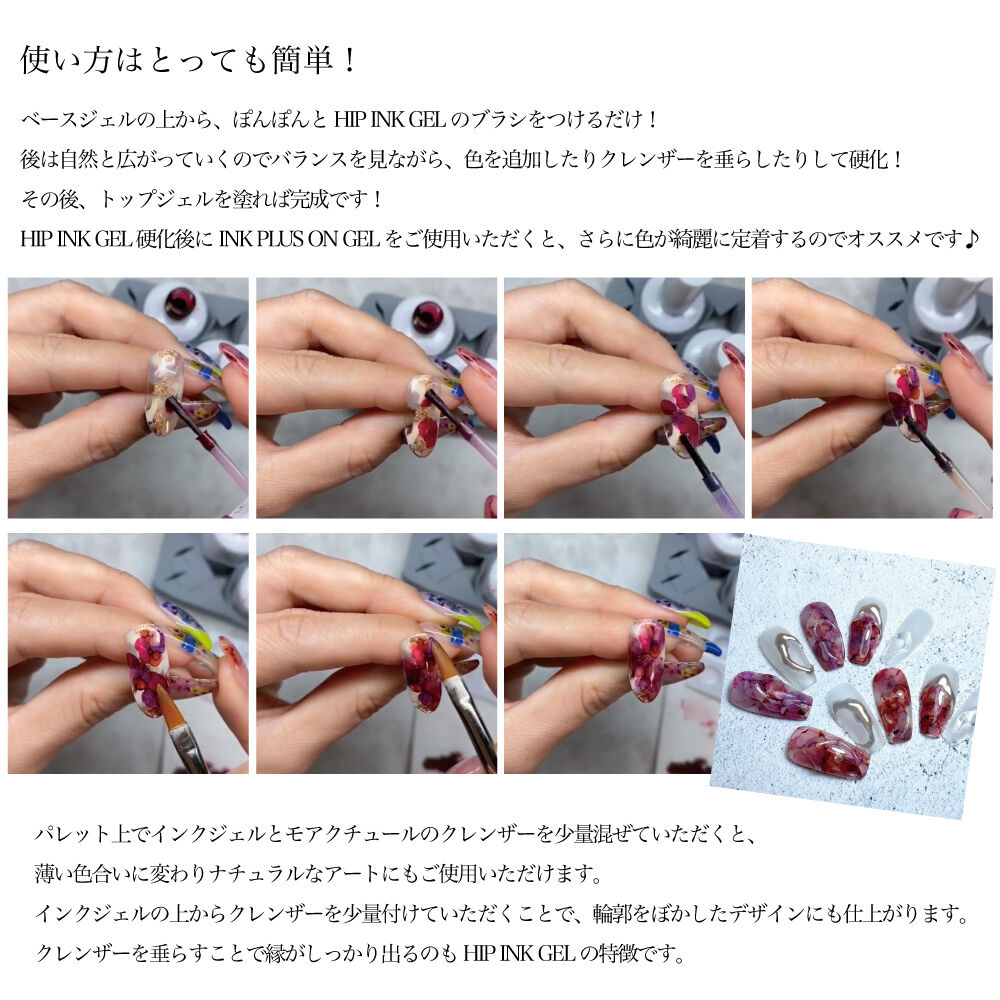 使い方はとっても簡単！

ベースジェルの上から、ぽんぽんと HIP INK GEL のブラシをつけるだけ！
後は自然と広がっていくのでバランスを見ながら、色を追加したりクレンザーを垂らしたりして硬化！
その後、トップジェルを塗れば完成です！
HIP INK GEL 硬化後に INK PLUS ON GEL をご使用いただくと、さらに色が綺麗に定着するのでオススメです♪

パレット上でインクジェルとモアクチュールのクレンザーを少量混ぜていただくと、
薄い色合いに変わりナチュラルなアートにもご使用いただけます。
インクジェルの上からクレンザーを少量付けていただくことで、輪郭をぼかしたデザインにも仕上がります。
クレンザーを垂らすことで縁がしっかり出るのも HIP INK GEL の特徴です。