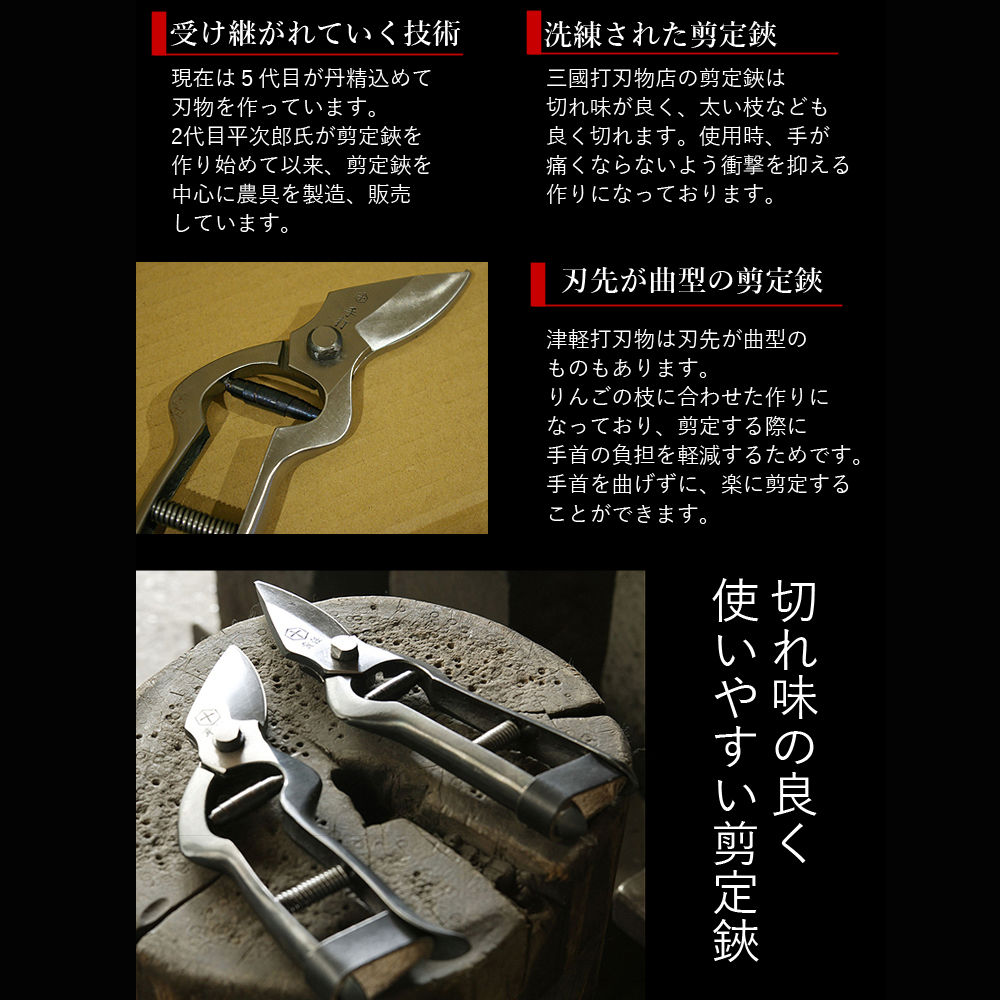 受け継がれていく技術

現在は５代目が丹精込めて刃物を作っています。
2代目平次郎氏が剪定鋏を作り始めて以来、剪定鋏を中心に農具を製造、販売しています。

洗練された剪定鋏

三國打刃物店の剪定鋏は切れ味が良く、太い枝なども良く切れます。使用時、手が痛くならないよう衝撃を抑える作りになっております。

刃先が曲型の剪定鋏

津軽打刃物は刃先が曲型のものもあります。
りんごの枝に合わせた作りになっており、剪定する際に手首の負担を軽減するためです。
手首を曲げずに、楽に剪定することができます。

切れ味の良く
使いやすい剪定鋏