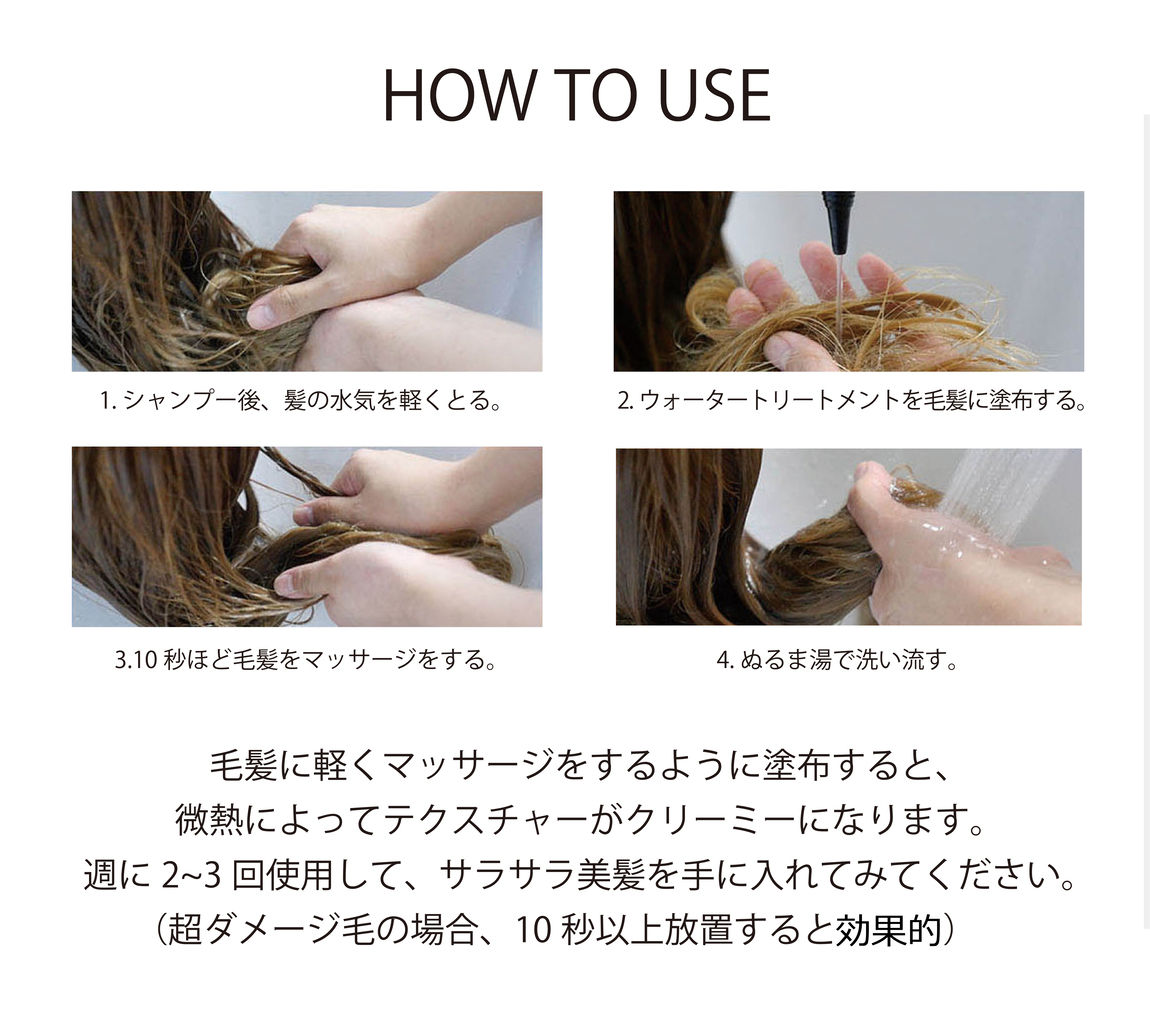 HOW TO USE

1. シャンプー後、髪の水気を軽くとる。

2. ウォータートリートメントを毛髪に塗布する。

3.10 秒ほど毛髪をマッサージをする。

4. ぬるま湯で洗い流す。

毛髪に軽くマッサージをするように塗布すると、
微熱によってテクスチャーがクリーミーになります。
週に 2~3 回使用して、サラサラ美髪を手に入れてみてください。
（超ダメージ毛の場合、10 秒以上放置すると効果的）