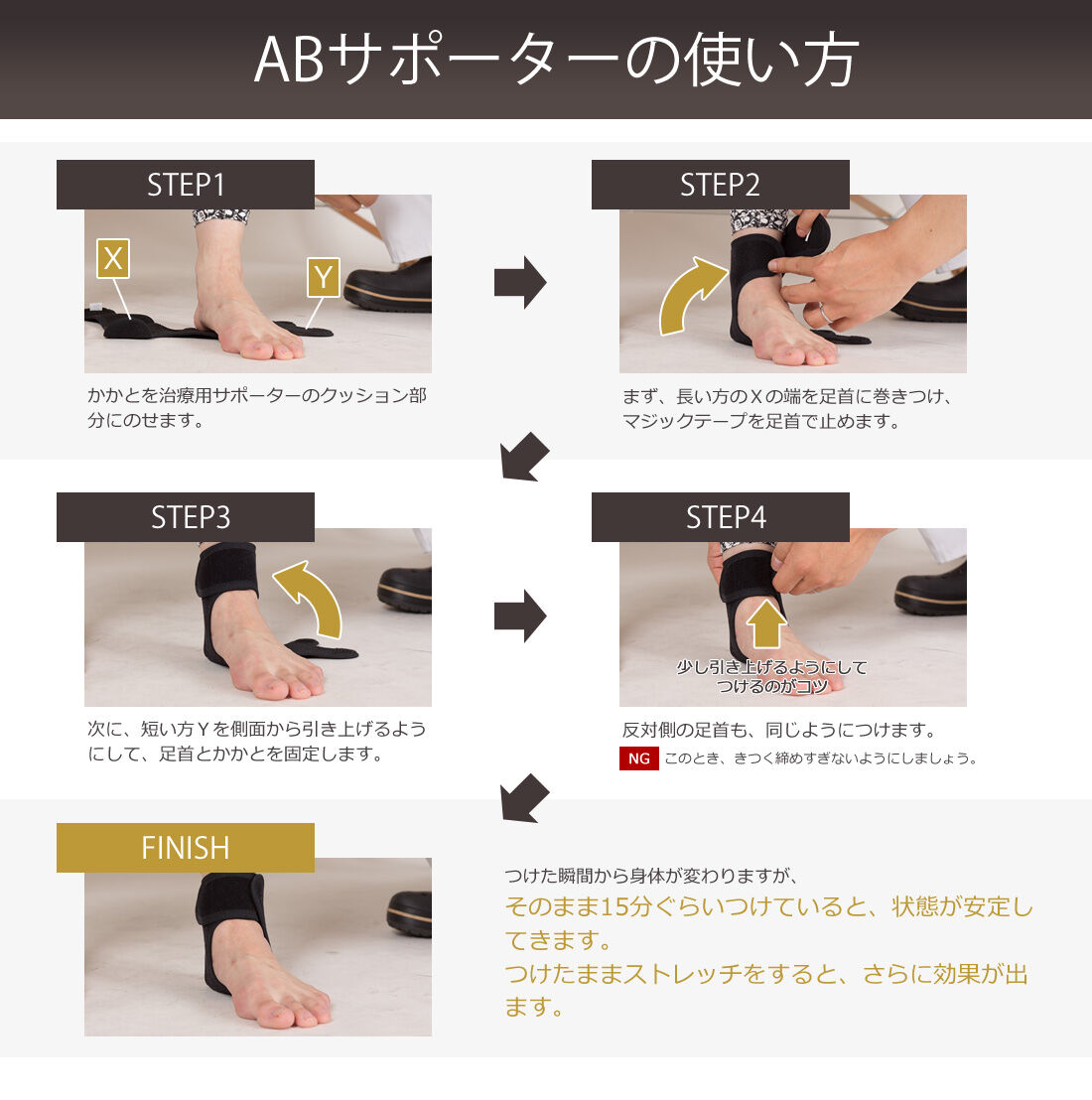 ABサポーターの使い方

STEP1

X

Y

かかとを治療用サポーターのクッション部分にのせます。

STEP2

まず、長い方のXの端を足首に巻きつけ、マジックテープを足首で止めます。

STEP3

次に、短い方Yを側面から引き上げるようにして、足首とかかとを固定します。

STEP4

少し引き上げるようにしてつけるのがコツ

反対側の足首も、同じようにつけます。

NG このとき、きつく締めすぎないようにしましょう。

FINISH

つけた瞬間から身体が変わりますが、
そのまま15分ぐらいつけていると、状態が安定してきます。
つけたままストレッチをすると、さらに効果が出ます。