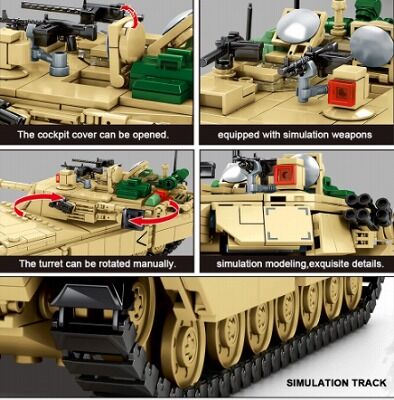 The cockpit cover can be opened.

equipped with simulation weapons

The turret can be rotated manually.

simulation modeling,exquisite details.

SIMULATION TRACK