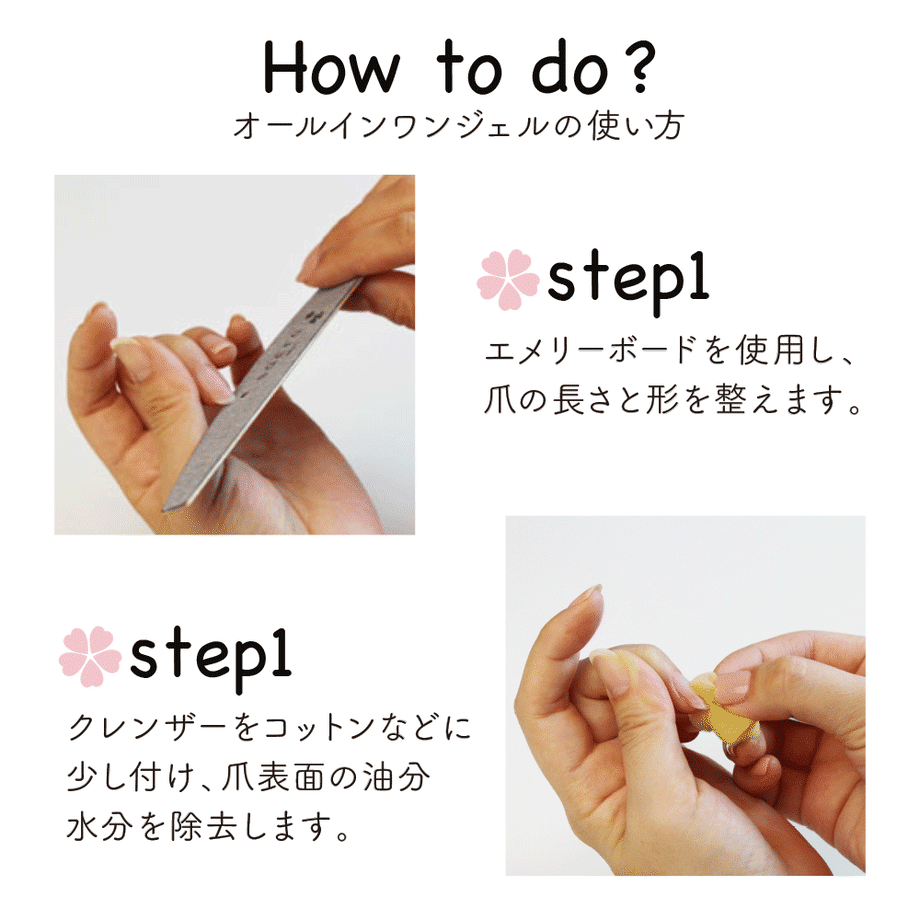 How to do?
オールインワンジェルの使い方

step1
エメリーボードを使用し、爪の長さと形を整えます。

step1
クレンザーをコットンなどに少し付け、爪表面の油分水分を除去します。