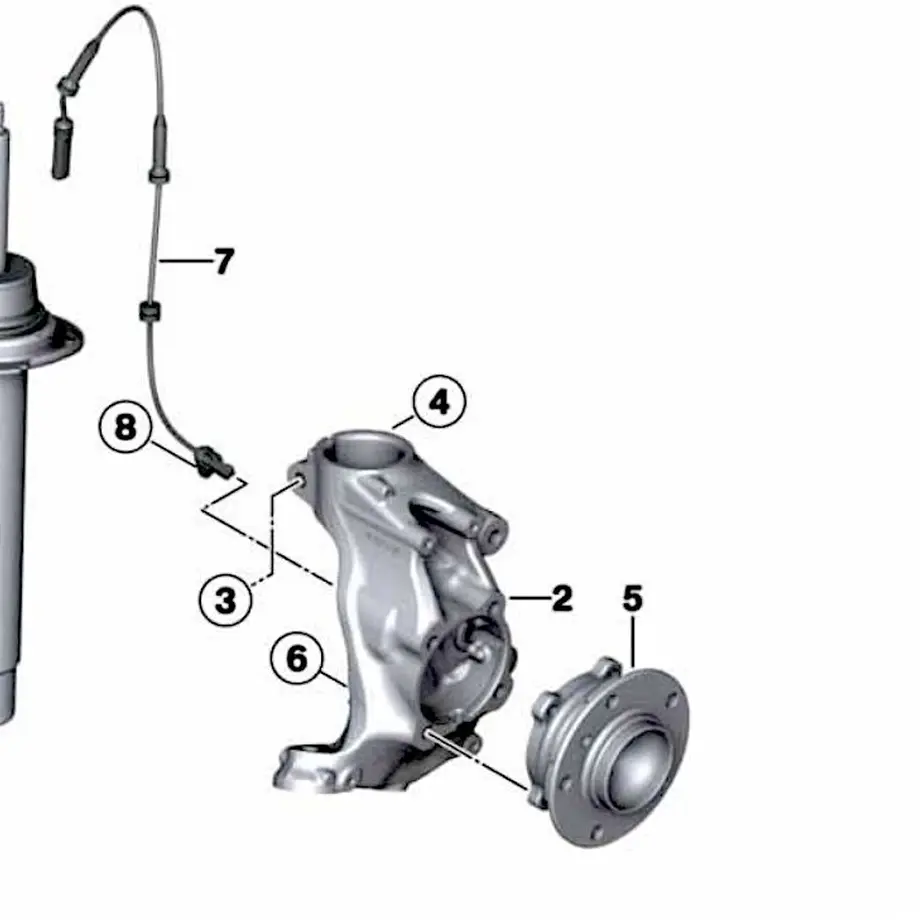 7
8
4
3
2
5
6