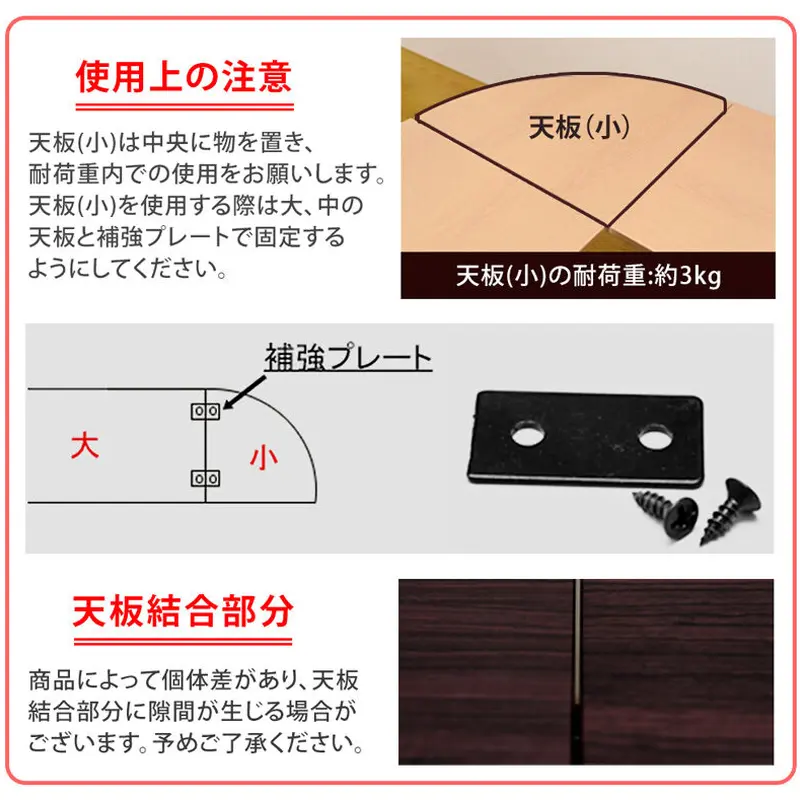 使用上の注意

天板(小)は中央に物を置き、耐荷重内での使用をお願いします。天板(小)を使用する際は大、中の天板と補強プレートで固定するようにしてください。

天板(小)

天板(小)の耐荷重:約3kg

補強プレート

大

小

天板結合部分

商品によって個体差があり、天板結合部分に隙間が生じる場合がございます。予めご了承ください。