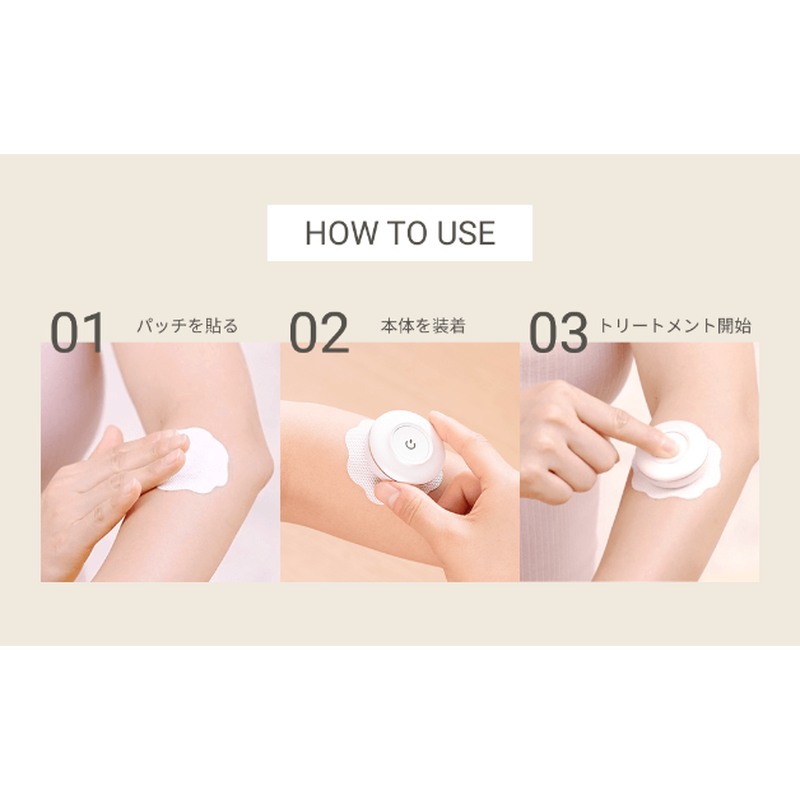 HOW TO USE

01 パッチを貼る

02 本体を装着

03 トリートメント開始