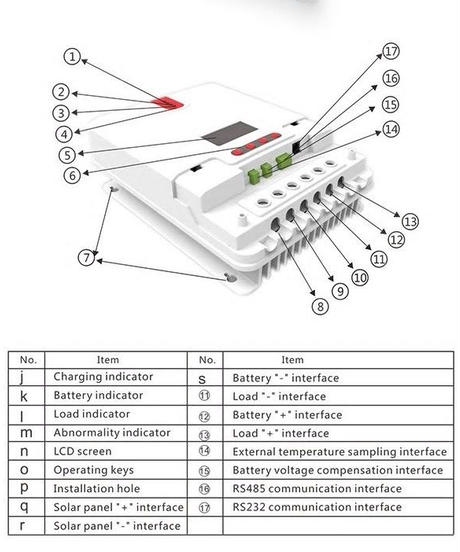 ①
②
③
④
⑤
⑥
⑦
⑧
⑨
⑩
⑪
⑫
⑬
⑭
⑮
⑯
⑰

| No. | Item | No. | Item |
|---|---|---|---|
| j | Charging indicator | s | Battery "-" interface |
| k | Battery indicator | ⑪ | Load "-" interface |
| l | Load indicator | ⑫ | Battery "+" interface |
| m | Abnormality indicator | ⑬ | Load "+" interface |
| n | LCD screen | ⑭ | External temperature sampling interface |
| o | Operating keys | ⑮ | Battery voltage compensation interface |
| p | Installation hole | ⑯ | RS485 communication interface |
| q | Solar panel "+" interface | ⑰ | RS232 communication interface |
| r | Solar panel "-" interface | | |