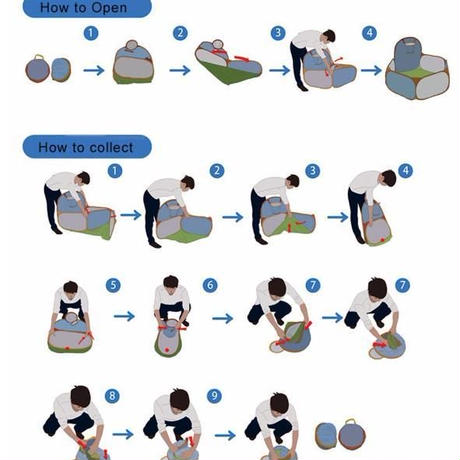 How to Open

1

2

3

4

How to collect

1

2

3

4

5

6

7

7

8

9