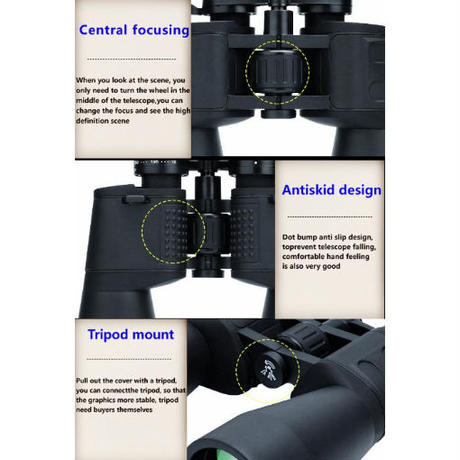 Central focusing

When you look at the scene, you only need to turn the wheel in the middle of the telescope,you can change the focus and see the high definition scene

Antiskid design

Dot bump anti slip design, toprevent telescope falling, comfortable hand feeling is also very good

Tripod mount

Pull out the cover with a tripod, you can connectthe tripod, so that the graphics more stable, tripod need buyers themselves