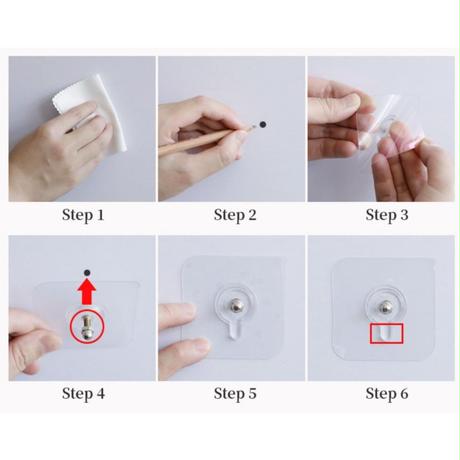 Step 1

Step 2

Step 3

Step 4

Step 5

Step 6