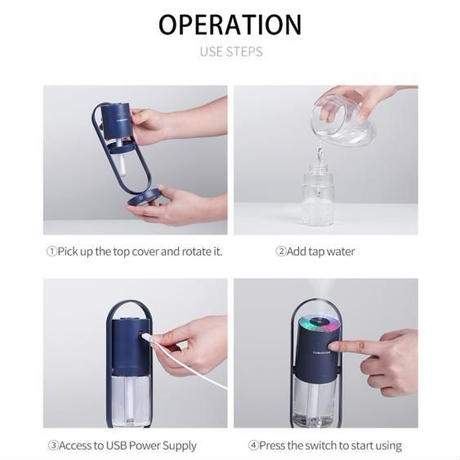 OPERATION

USE STEPS

①Pick up the top cover and rotate it.

②Add tap water

③Access to USB Power Supply

④Press the switch to start using