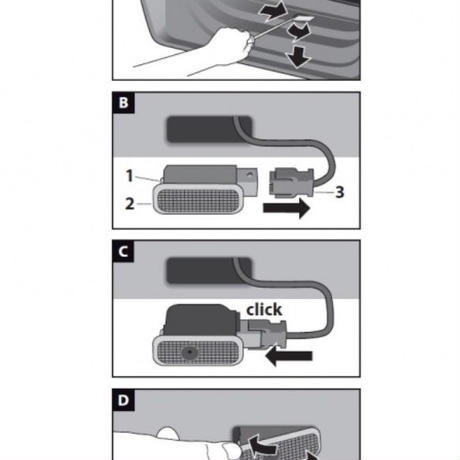 B

1

2

3

C

click

D