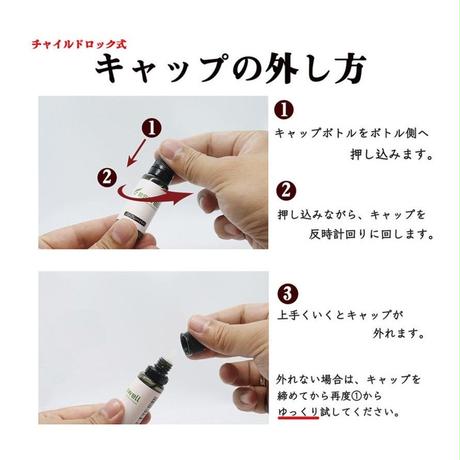 チャイルドロック式
キャップの外し方

1
2

1
キャップボトルをボトル側へ押し込みます。

2
押し込みながら、キャップを反時計回りに回します。

3
上手くいくとキャップが外れます。

外れない場合は、キャップを締めてから再度①からゆっくり試してください。