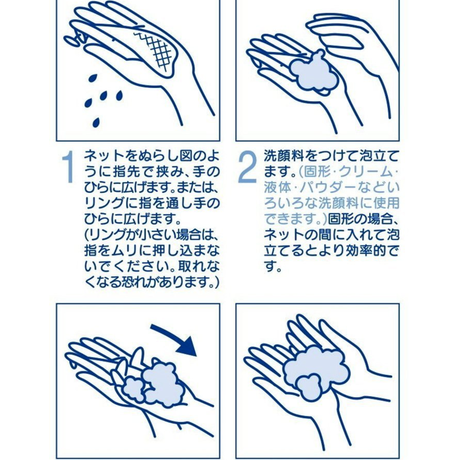 1 ネットをぬらし図のように指先で挟み、手のひらに広げます。または、リングに指を通し手のひらに広げます。
(リングが小さい場合は、指をムリに押し込まないでください。取れなくなる恐れがあります。)

2 洗顔料をつけて泡立てます。(固形・クリーム・液体・パウダーなどいろいろな洗顔料に使用できます。)固形の場合、ネットの間に入れて泡立てるとより効率的です。