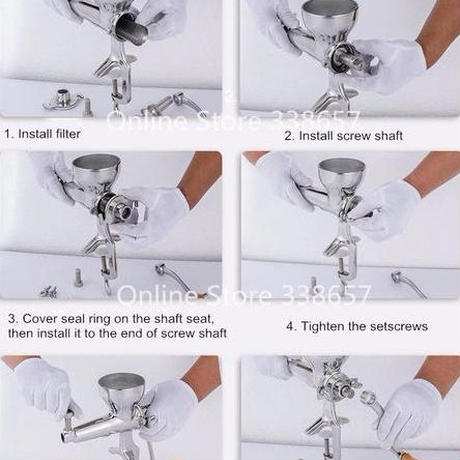 Online Store 338657

1. Install filter

2. Install screw shaft

Online Store 338657

3. Cover seal ring on the shaft seat, then install it to the end of screw shaft

4. Tighten the setscrews