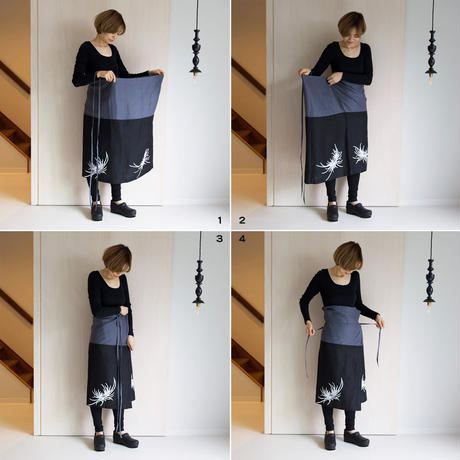 1
2
3
4