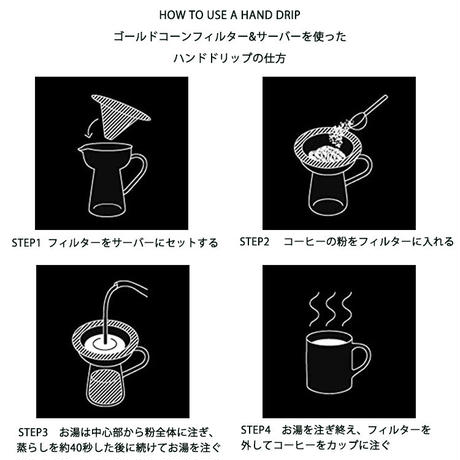 HOW TO USE A HAND DRIP

ゴールドコーンフィルター&サーバーを使った

ハンドドリップの仕方

STEP1 フィルターをサーバーにセットする

STEP2 コーヒーの粉をフィルターに入れる

STEP3 お湯は中心部から粉全体に注ぎ、蒸らしを約40秒した後に続けてお湯を注ぐ

STEP4 お湯を注ぎ終え、フィルターを外してコーヒーをカップに注ぐ