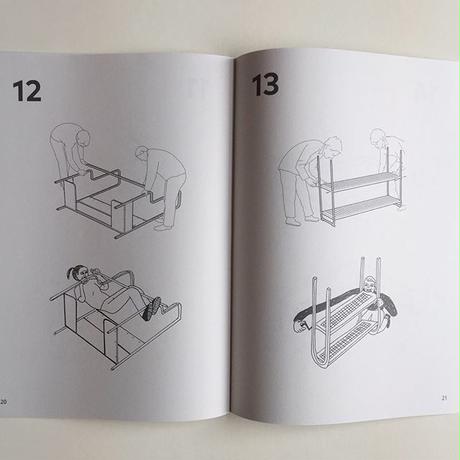 12

20

13

21