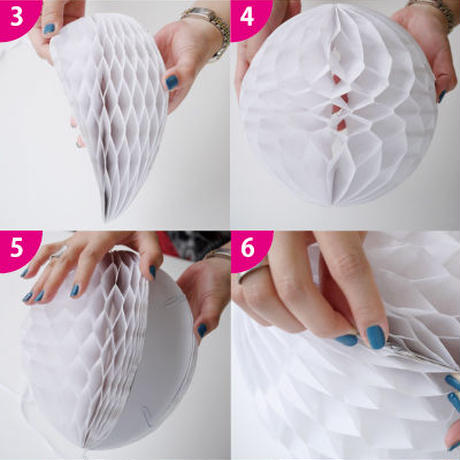 3
4
5
6