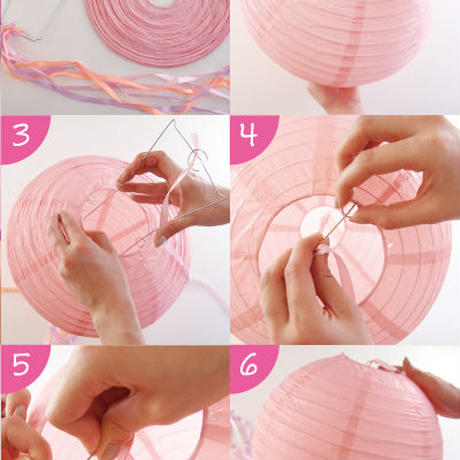 3

4

5

6