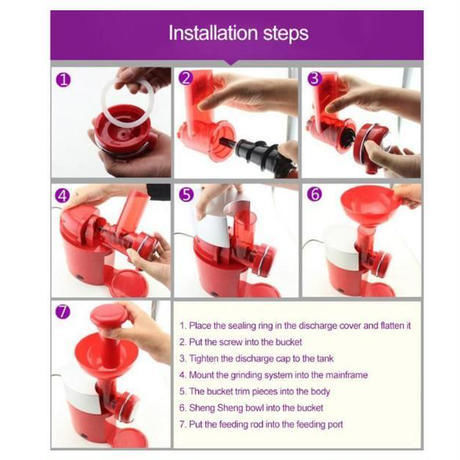 Installation steps

1

2

3

4

5

6

7

1. Place the sealing ring in the discharge cover and flatten it
2. Put the screw into the bucket
3. Tighten the discharge cap to the tank
4. Mount the grinding system into the mainframe
5. The bucket trim pieces into the body
6. Sheng Sheng bowl into the bucket
7. Put the feeding rod into the feeding port